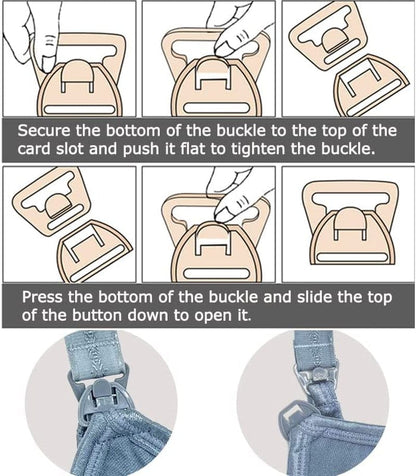 Secure the bottom of the buckle to the top of the card slot and push it flat to tighten the buckle.

Press the bottom of the buckle and slide the top of the button down to open it.