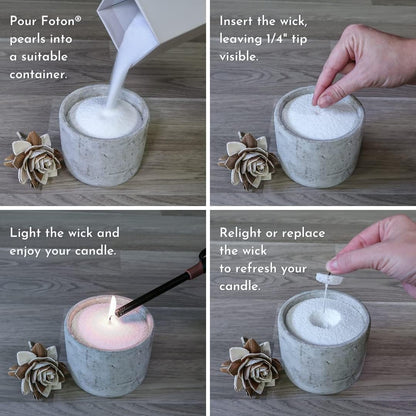 Pour Foton® pearls into a suitable container.

Insert the wick, leaving 1/4" tip visible.

Light the wick and enjoy your candle.

Relight or replace the wick to refresh your candle.