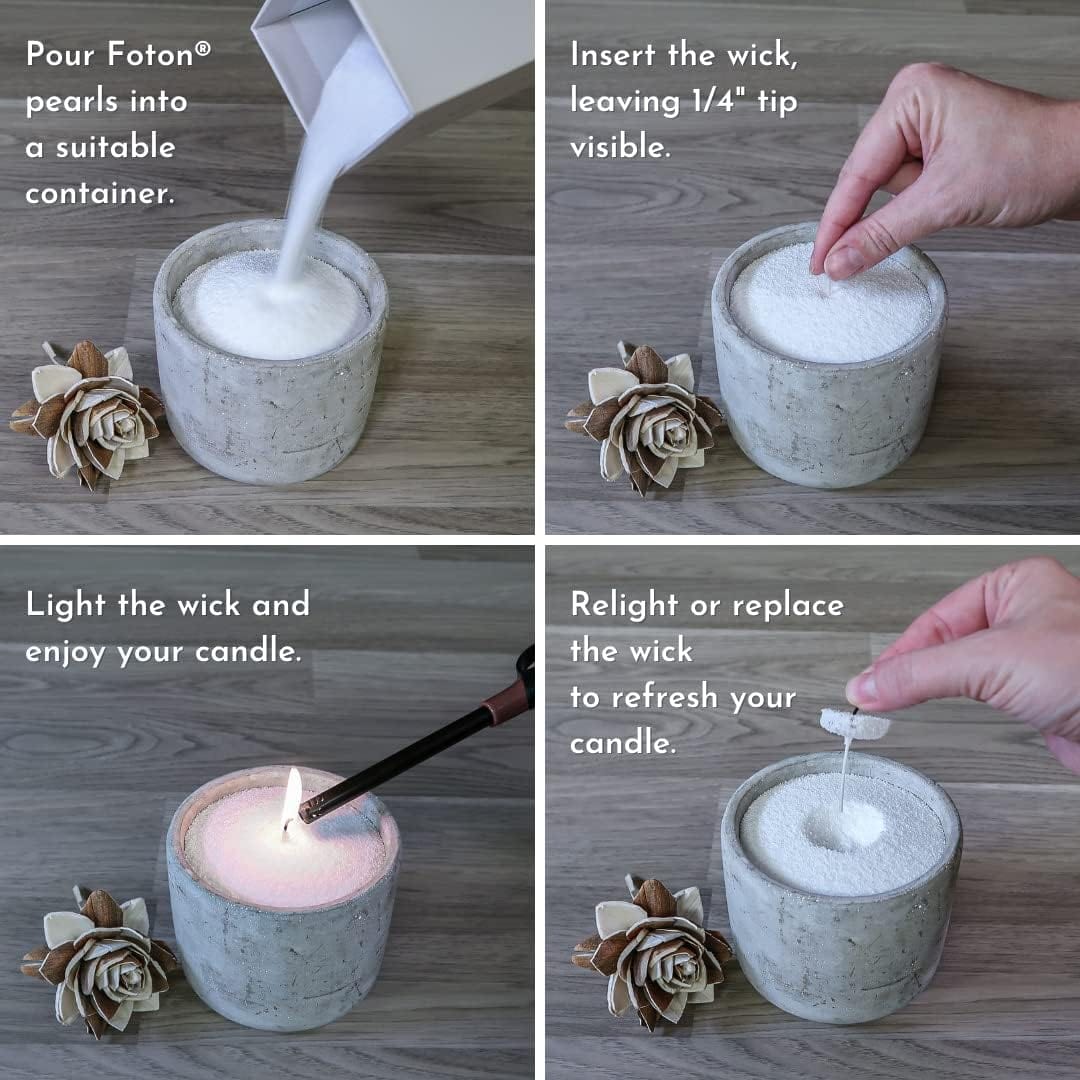 Pour Foton® pearls into a suitable container.

Insert the wick, leaving 1/4" tip visible.

Light the wick and enjoy your candle.

Relight or replace the wick to refresh your candle.