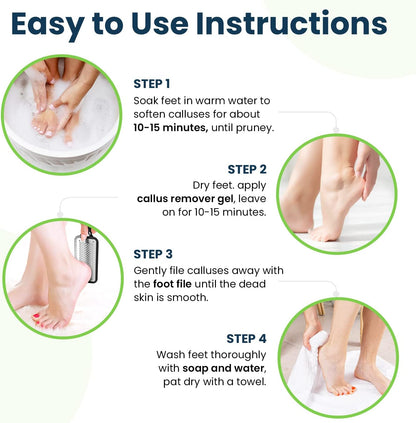 Easy to Use Instructions

STEP 1
Soak feet in warm water to soften calluses for about 10-15 minutes, until pruney.

STEP 2
Dry feet. apply callus remover gel, leave on for 10-15 minutes.

STEP 3
Gently file calluses away with the foot file until the dead skin is smooth.

STEP 4
Wash feet thoroughly with soap and water, pat dry with a towel.