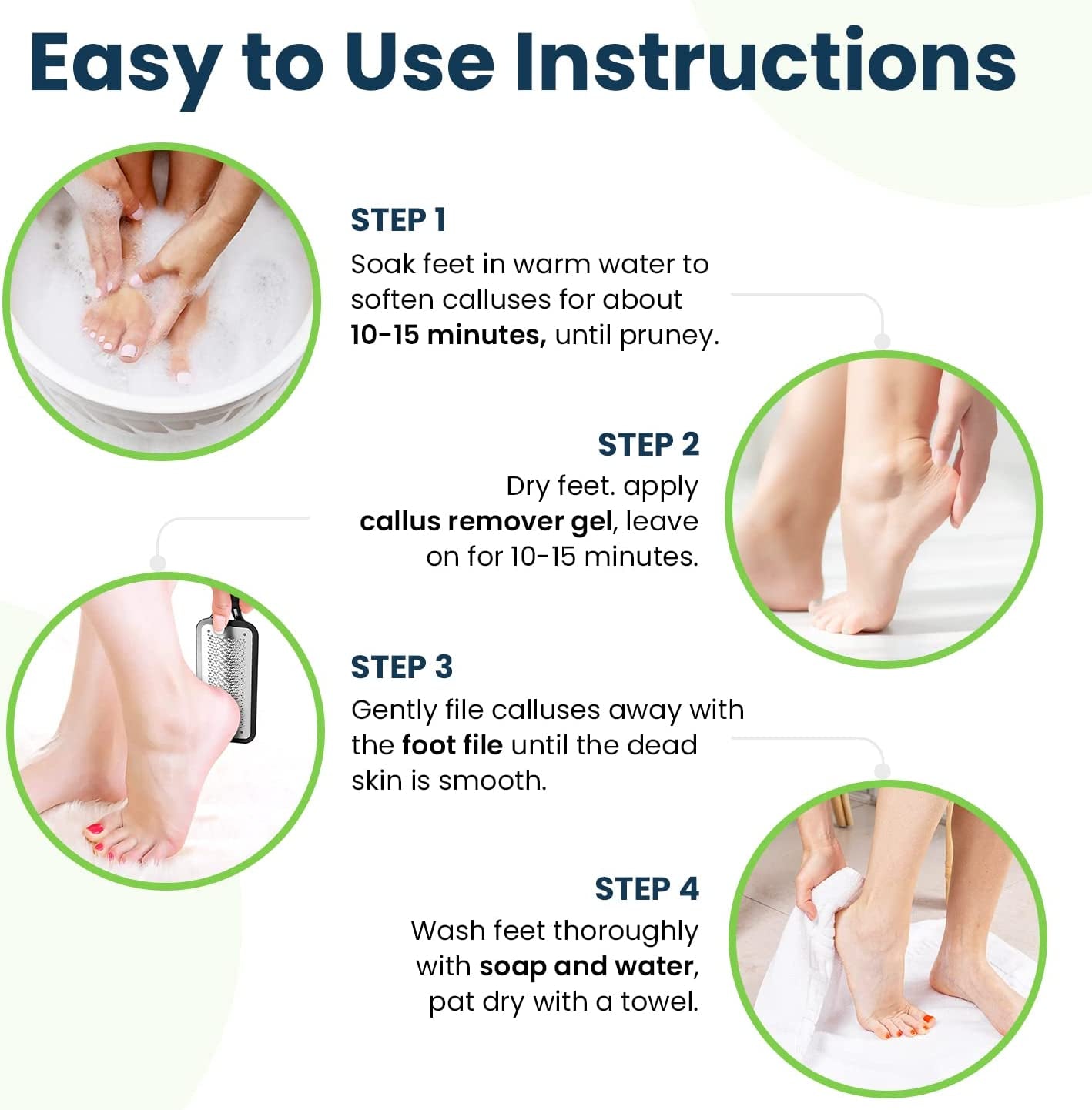 Easy to Use Instructions

STEP 1
Soak feet in warm water to soften calluses for about 10-15 minutes, until pruney.

STEP 2
Dry feet. apply callus remover gel, leave on for 10-15 minutes.

STEP 3
Gently file calluses away with the foot file until the dead skin is smooth.

STEP 4
Wash feet thoroughly with soap and water, pat dry with a towel.