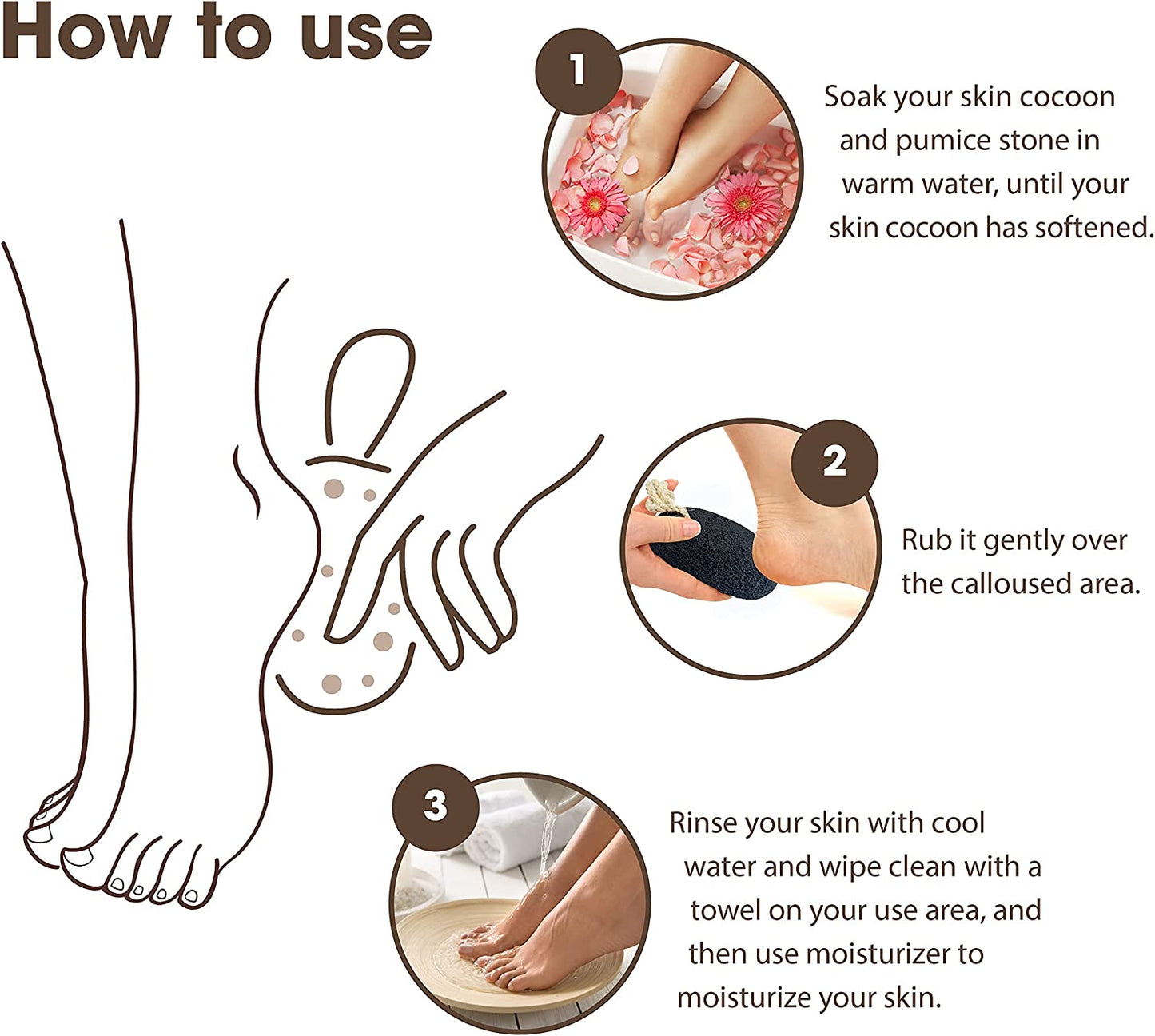 How to use

1

Soak your skin cocoon and pumice stone in warm water, until your skin cocoon has softened.

2

Rub it gently over the calloused area.

3

Rinse your skin with cool water and wipe clean with a towel on your use area, and then use moisturizer to moisturize your skin.