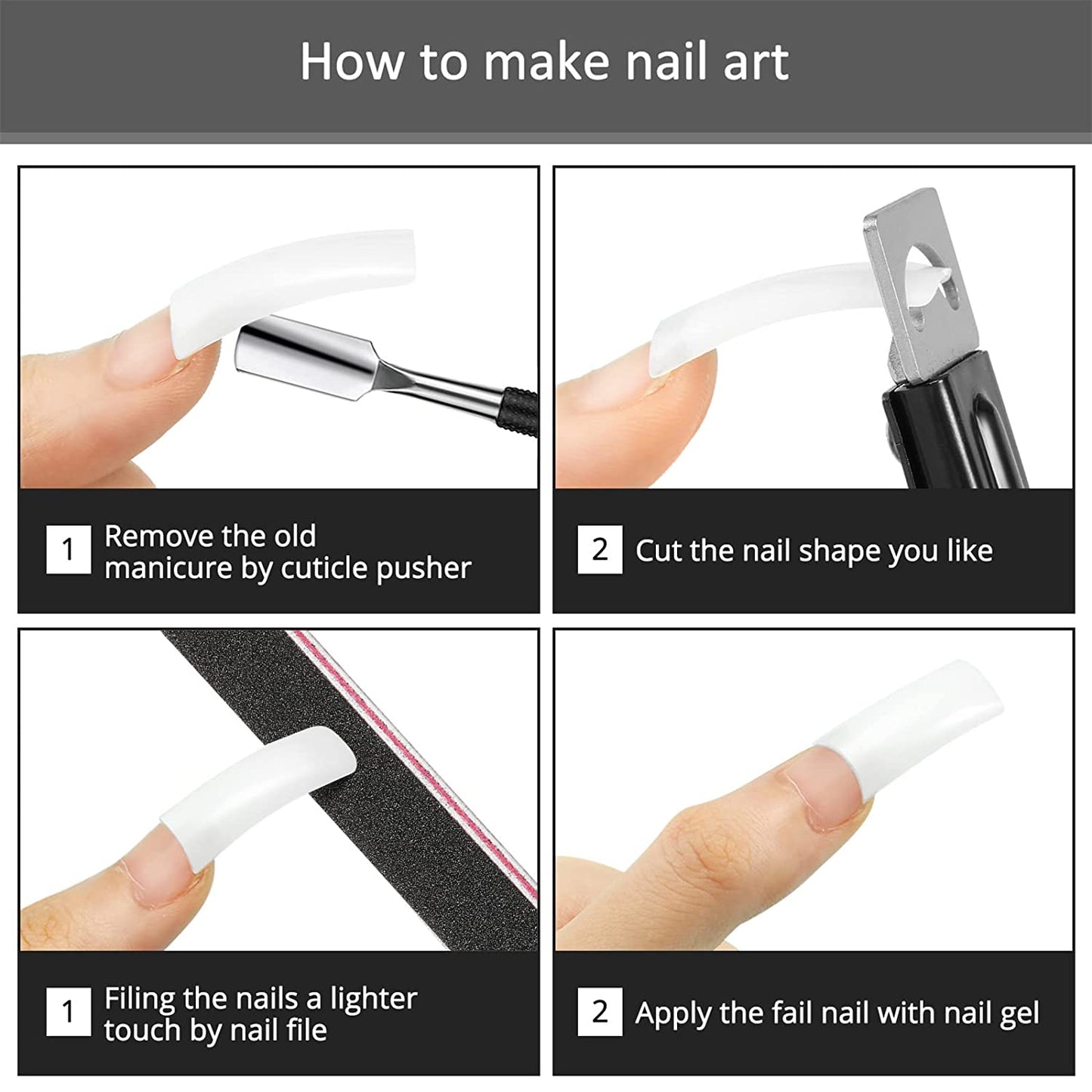 How to make nail art

1 Remove the old manicure by cuticle pusher

2 Cut the nail shape you like

1 Filing the nails a lighter touch by nail file

2 Apply the fail nail with nail gel