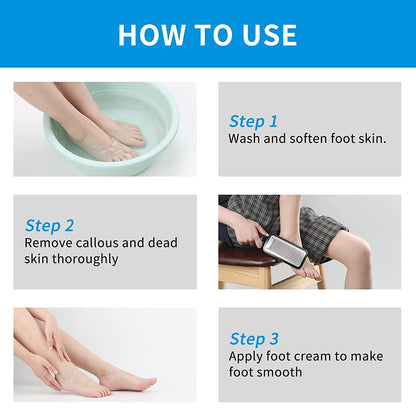 HOW TO USE

Step 1
Wash and soften foot skin.

Step 2
Remove callous and dead skin thoroughly

Step 3
Apply foot cream to make foot smooth