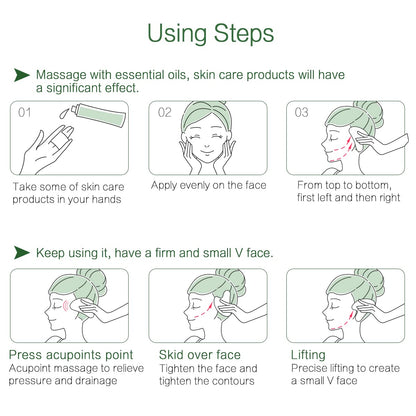 Using Steps

Massage with essential oils, skin care products will have a significant effect.

01

Take some of skin care products in your hands

02

Apply evenly on the face

03

From top to bottom, first left and then right

Keep using it, have a firm and small V face.

Press acupoints point
Acupoint massage to relieve pressure and drainage

Skid over face
Tighten the face and tighten the contours

Lifting
Precise lifting to create a small V face