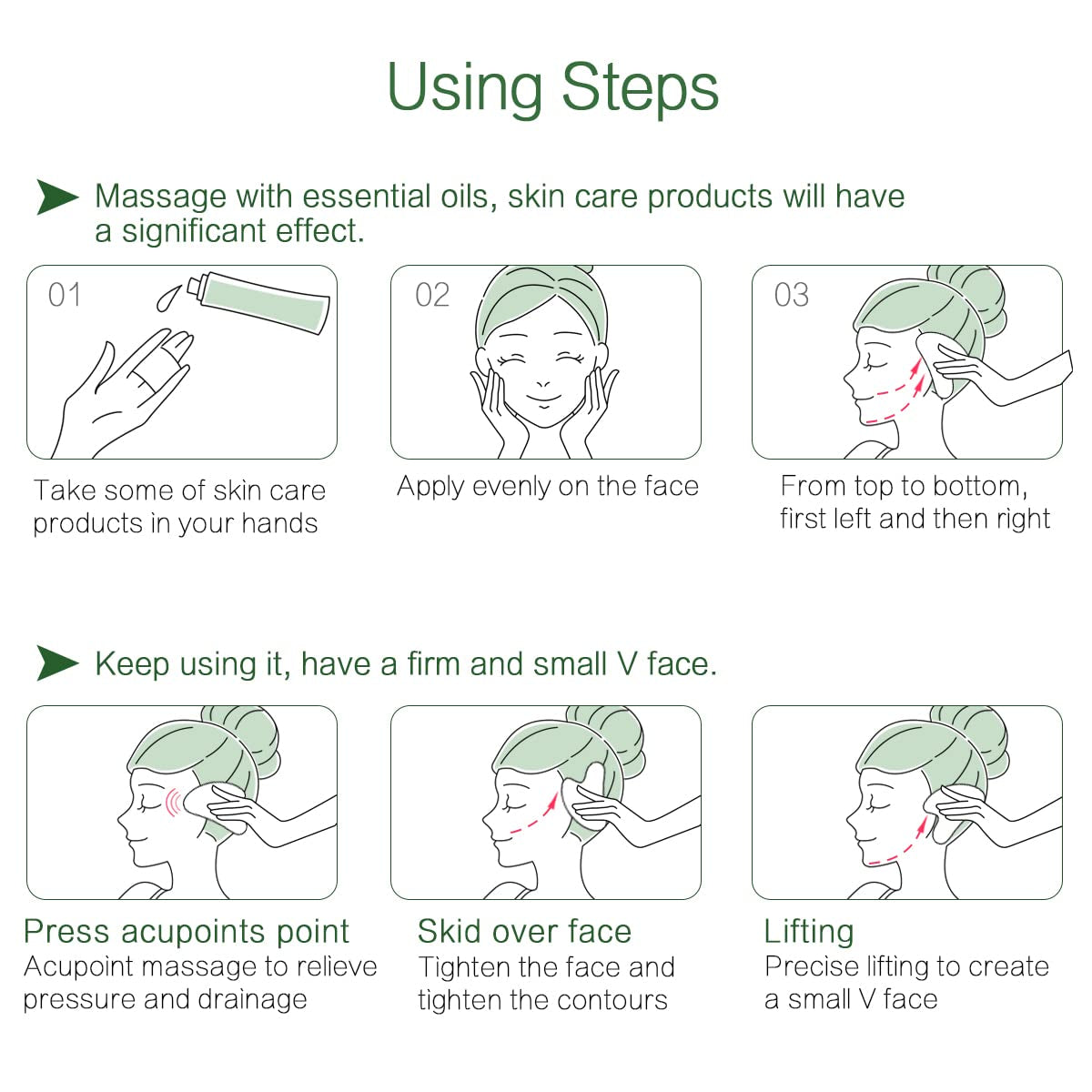 Using Steps

Massage with essential oils, skin care products will have a significant effect.

01

Take some of skin care products in your hands

02

Apply evenly on the face

03

From top to bottom, first left and then right

Keep using it, have a firm and small V face.

Press acupoints point
Acupoint massage to relieve pressure and drainage

Skid over face
Tighten the face and tighten the contours

Lifting
Precise lifting to create a small V face