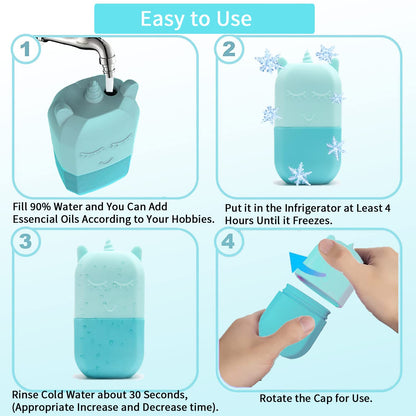 Easy to Use

1

Fill 90% Water and You Can Add Essencial Oils According to Your Hobbies.

2

Put it in the Infrigerator at Least 4 Hours Until it Freezes.

3

Rinse Cold Water about 30 Seconds, (Appropriate Increase and Decrease time).

4

Rotate the Cap for Use.