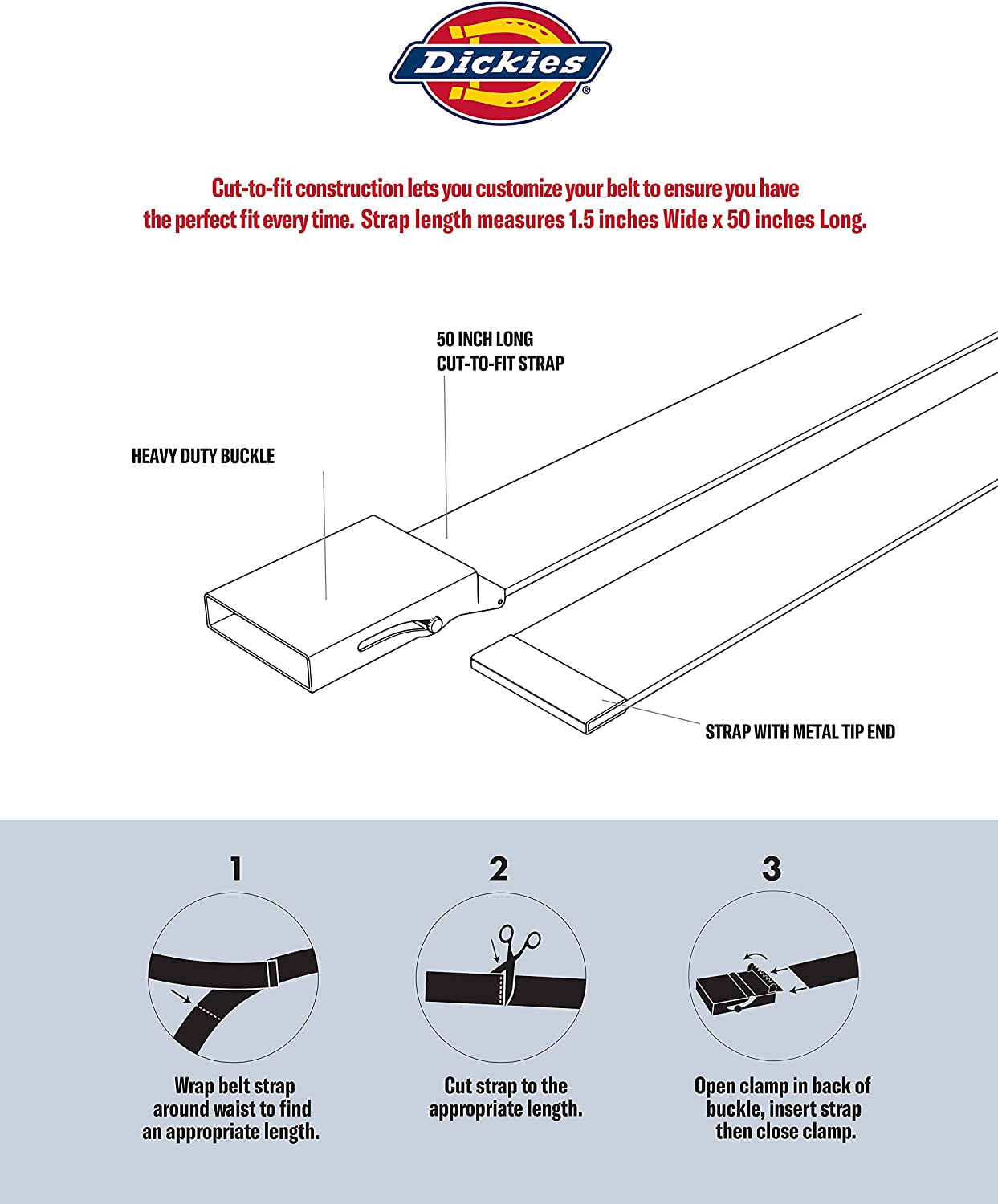 Dickies®

Cut-to-fit construction lets you customize your belt to ensure you have the perfect fit every time. Strap length measures 1.5 inches Wide x 50 inches Long.

50 INCH LONG CUT-TO-FIT STRAP

HEAVY DUTY BUCKLE

STRAP WITH METAL TIP END

1

Wrap belt strap around waist to find an appropriate length.

2

Cut strap to the appropriate length.

3

Open clamp in back of buckle, insert strap then close clamp.