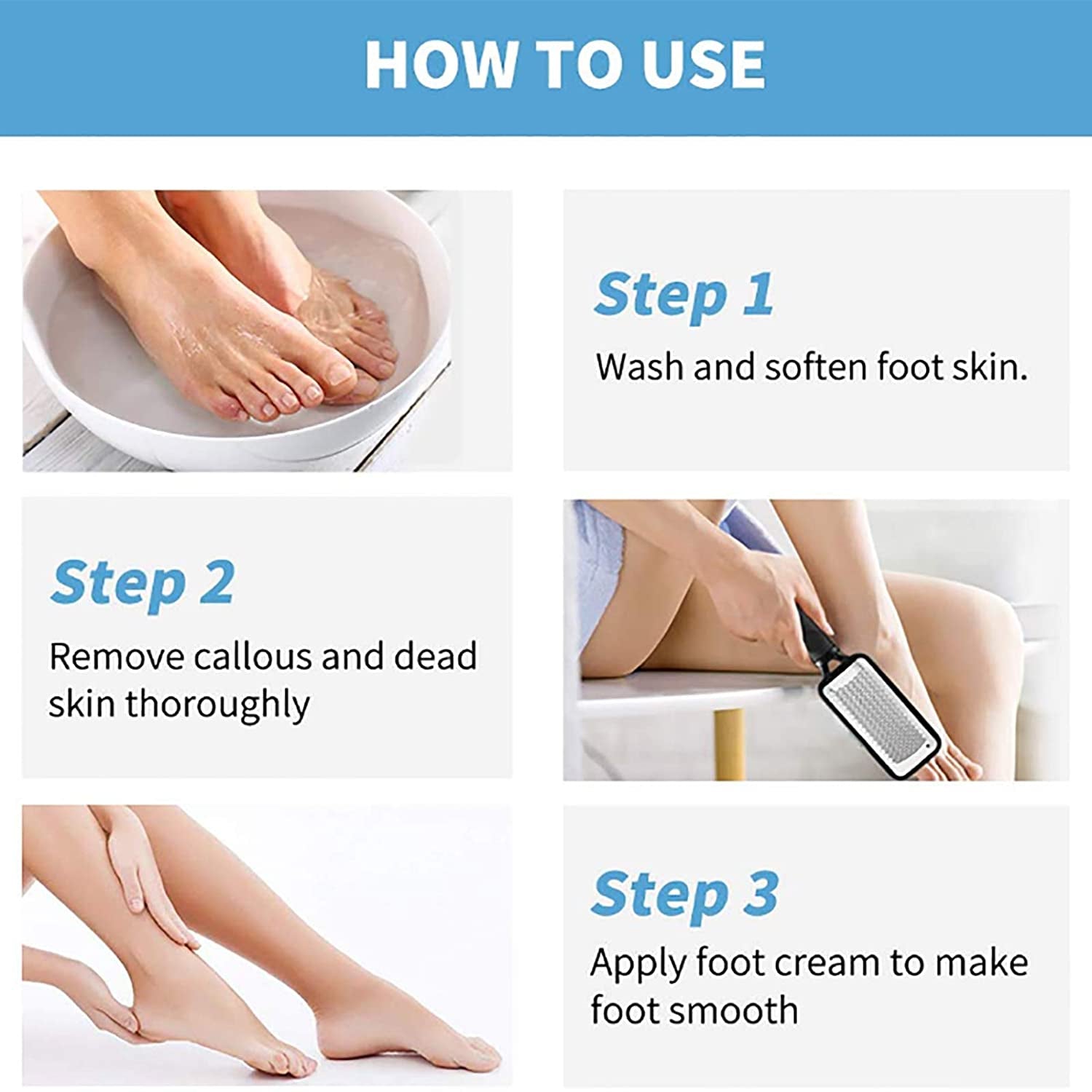 HOW TO USE

Step 1
Wash and soften foot skin.

Step 2
Remove callous and dead skin thoroughly

Step 3
Apply foot cream to make foot smooth