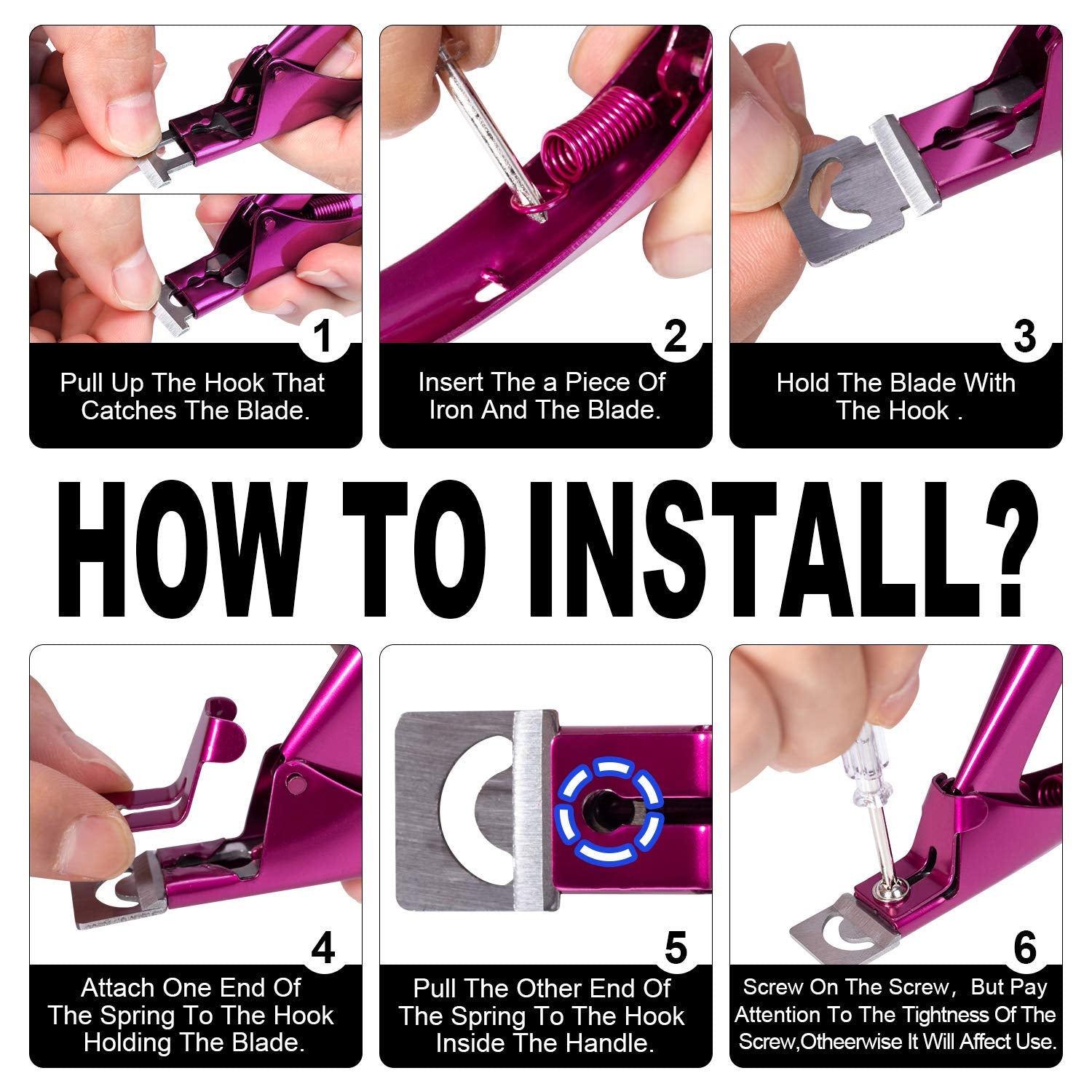 1
Pull Up The Hook That Catches The Blade.

2
Insert The a Piece Of Iron And The Blade.

3
Hold The Blade With The Hook .

HOW TO INSTALL?

4
Attach One End Of The Spring To The Hook Holding The Blade.

5
Pull The Other End Of The Spring To The Hook Inside The Handle.

6
Screw On The Screw， But Pay Attention To The Tightness Of The Screw,Otheerwise It Will Affect Use.