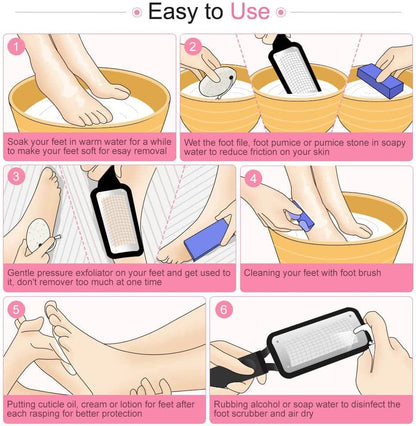 Easy to Use

1

Soak your feet in warm water for a while to make your feet soft for esay removal

2

Wet the foot file, foot pumice or pumice stone in soapy water to reduce friction on your skin

3

Gentle pressure exfoliator on your feet and get used to it, don't remover too much at one time

4

Cleaning your feet with foot brush

5

Putting cuticle oil, cream or lotion for feet after each rasping for better protection

6

Rubbing alcohol or soap water to disinfect the foot scrubber and air dry