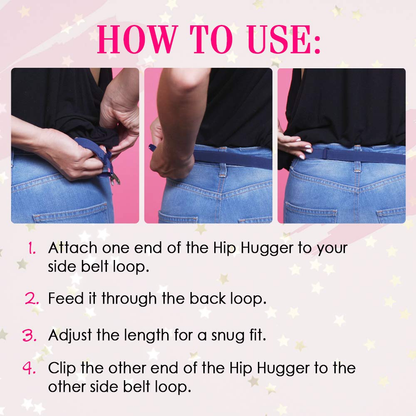 HOW TO USE:

1. Attach one end of the Hip Hugger to your side belt loop.

2. Feed it through the back loop.

3. Adjust the length for a snug fit.

4. Clip the other end of the Hip Hugger to the other side belt loop.