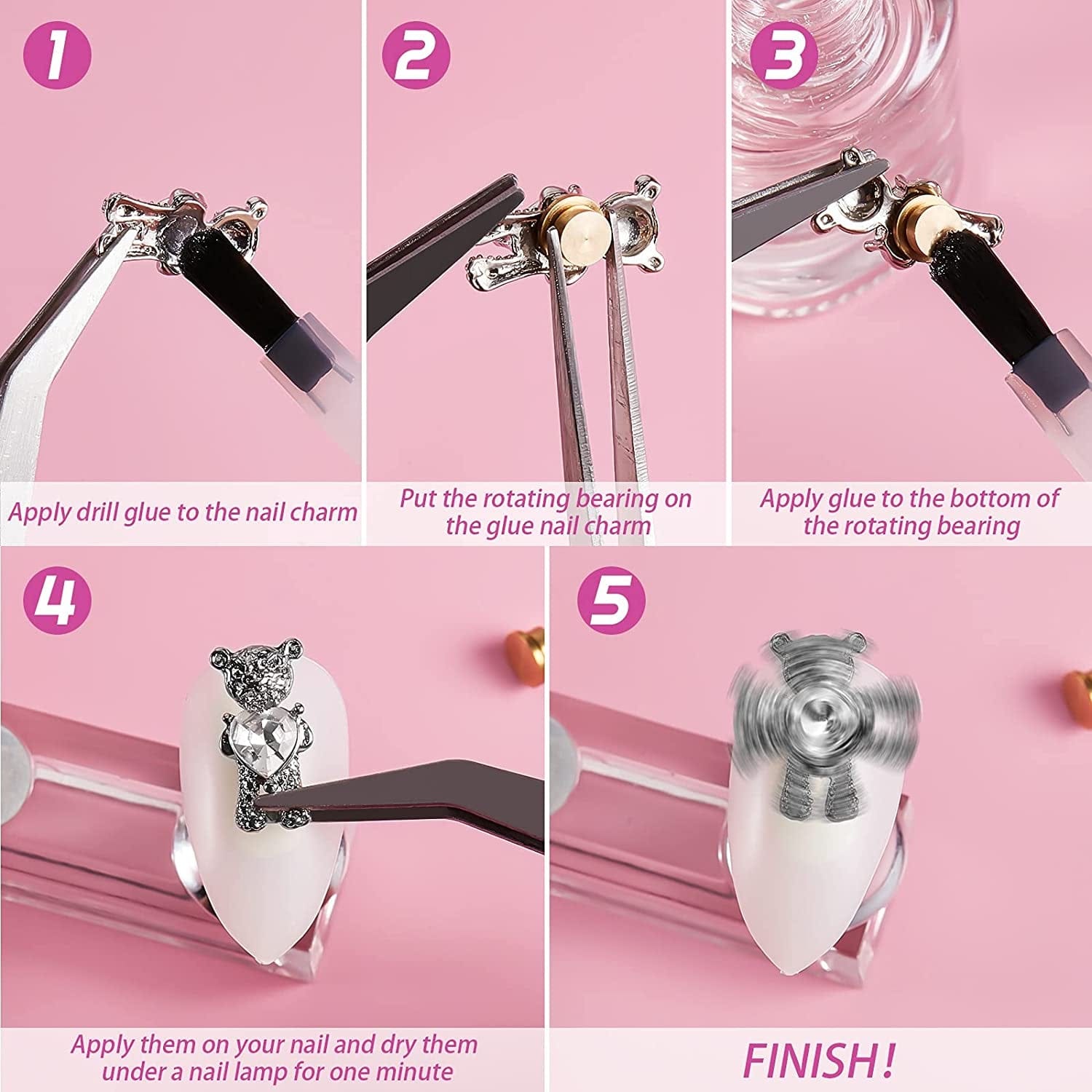 1

Apply drill glue to the nail charm

2

Put the rotating bearing on the glue nail charm

3

Apply glue to the bottom of the rotating bearing

4

Apply them on your nail and dry them under a nail lamp for one minute

5

FINISH!