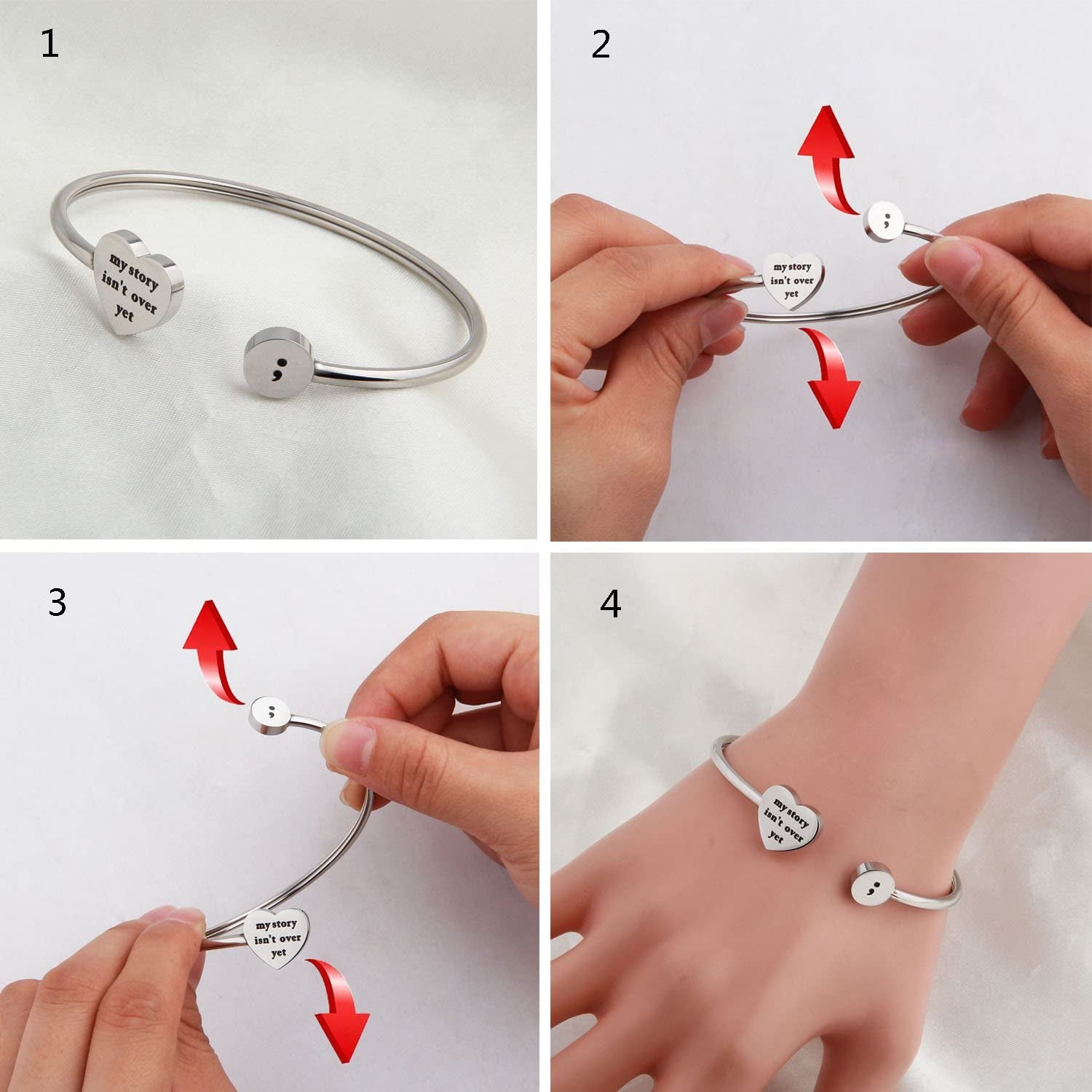 1

my story isn't over yet

;

2

;

my story isn't over yet

3

;

my story isn't over yet

4

my story isn't over yet

;