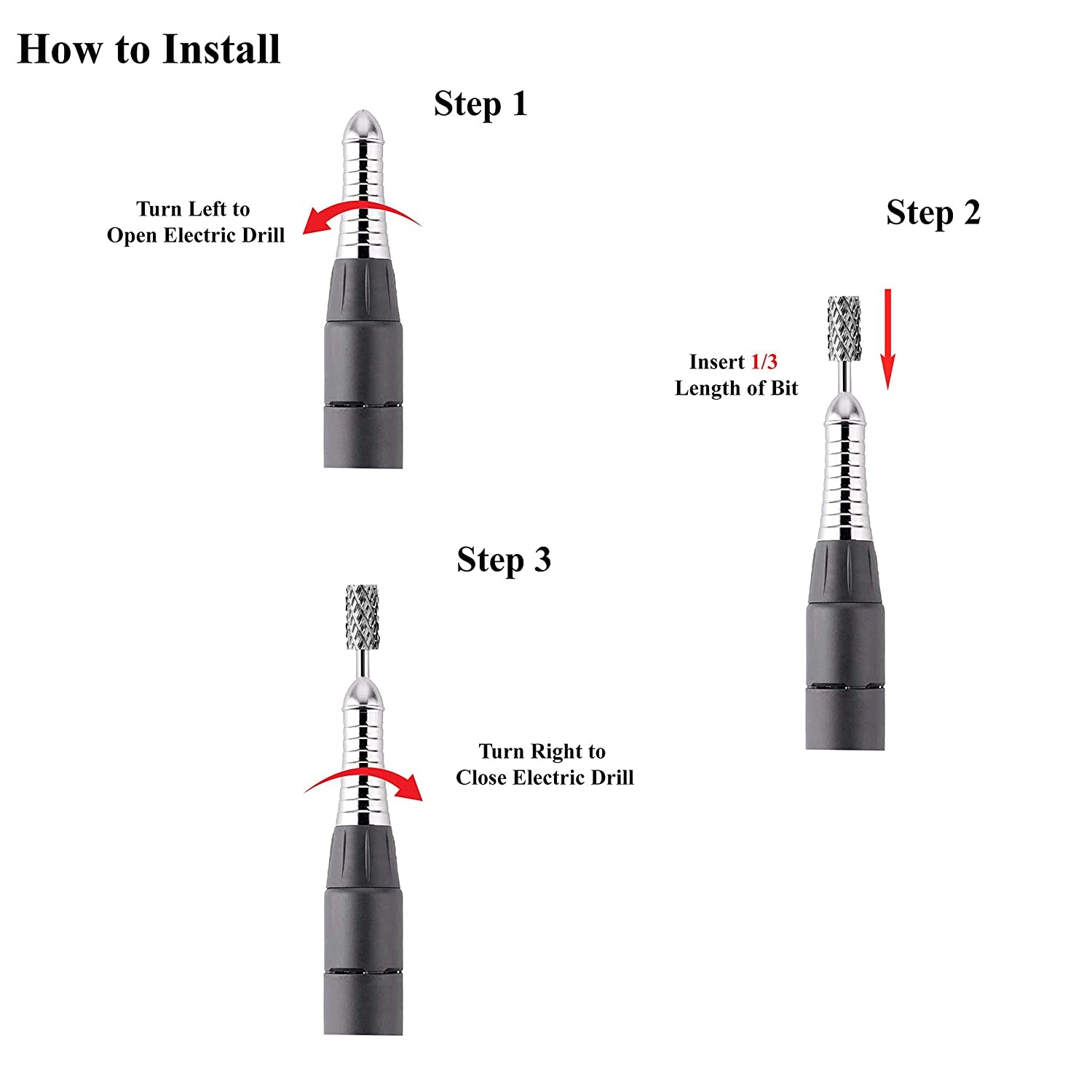 How to Install

Step 1

Turn Left to
Open Electric Drill

Step 2

Insert 1/3
Length of Bit

Step 3

Turn Right to
Close Electric Drill