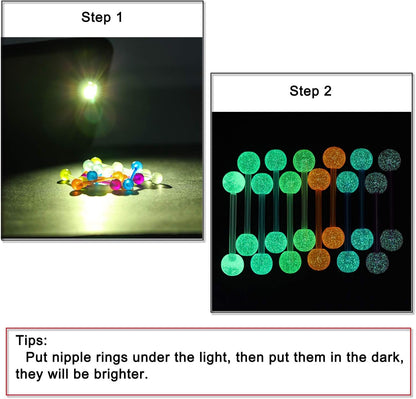 Step 1

Step 2

Tips:
Put nipple rings under the light, then put them in the dark, they will be brighter.