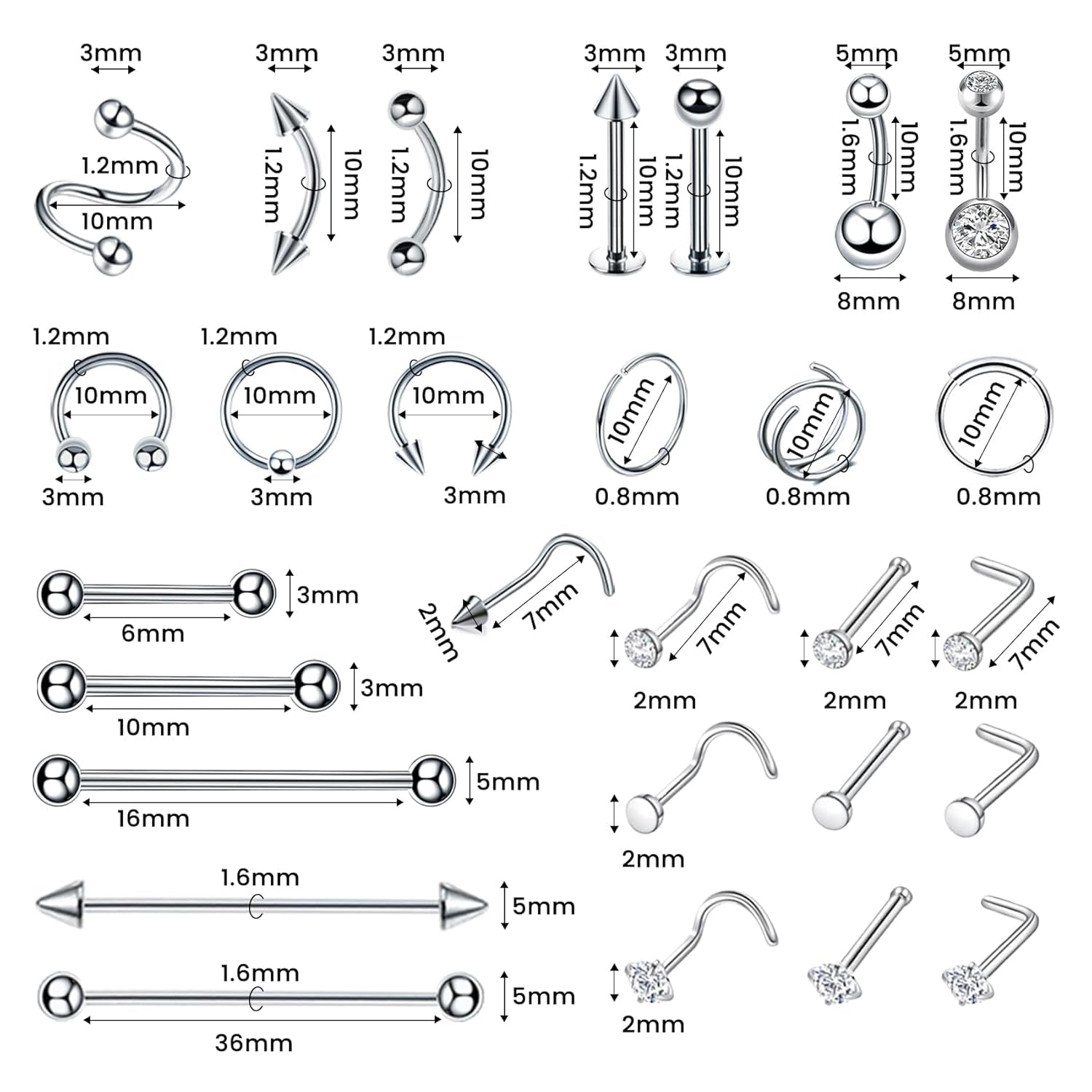 3mm
1.2mm
10mm

3mm
1.2mm
10mm

3mm
1.2mm
10mm

3mm
1.2mm
10mm

3mm
1.2mm
10mm

5mm
1.6mm
10mm
8mm

5mm
1.6mm
10mm
8mm

1.2mm
10mm
3mm

1.2mm
10mm
3mm

1.2mm
10mm
3mm

10mm
0.8mm

10mm
0.8mm

10mm
0.8mm

3mm
6mm

3mm
10mm

5mm
16mm

1.6mm
5mm

1.6mm
5mm
36mm

2mm
7mm

7mm
2mm

7mm
2mm

7mm
2mm

2mm

2mm