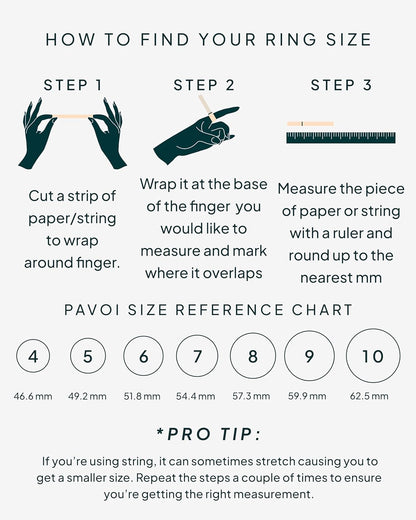 HOW TO FIND YOUR RING SIZE

STEP 1

Cut a strip of paper/string to wrap around finger.

STEP 2

Wrap it at the base of the finger you would like to measure and mark where it overlaps

STEP 3

Measure the piece of paper or string with a ruler and round up to the nearest mm

PAVOI SIZE REFERENCE CHART

| 4 | 5 | 6 | 7 | 8 | 9 | 10 |
|---|---|---|---|---|---|---|
| 46.6 mm | 49.2 mm | 51.8 mm | 54.4 mm | 57.3 mm | 59.9 mm | 62.5 mm |

*PRO TIP:

If you're using string, it can sometimes stretch causing you to get a smaller size. Repeat the steps a couple of times to ensure you're getting the right measurement.