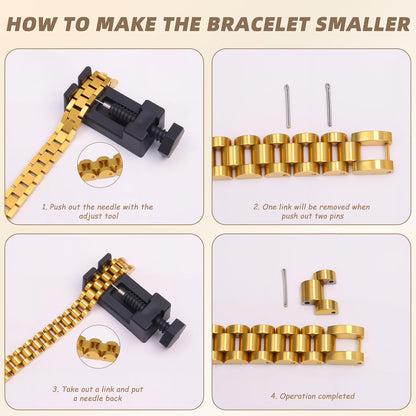 HOW TO MAKE THE BRACELET SMALLER

1. Push out the needle with the adjust tool

2. One link will be removed when push out two pins

3. Take out a link and put a needle back

4. Operation completed