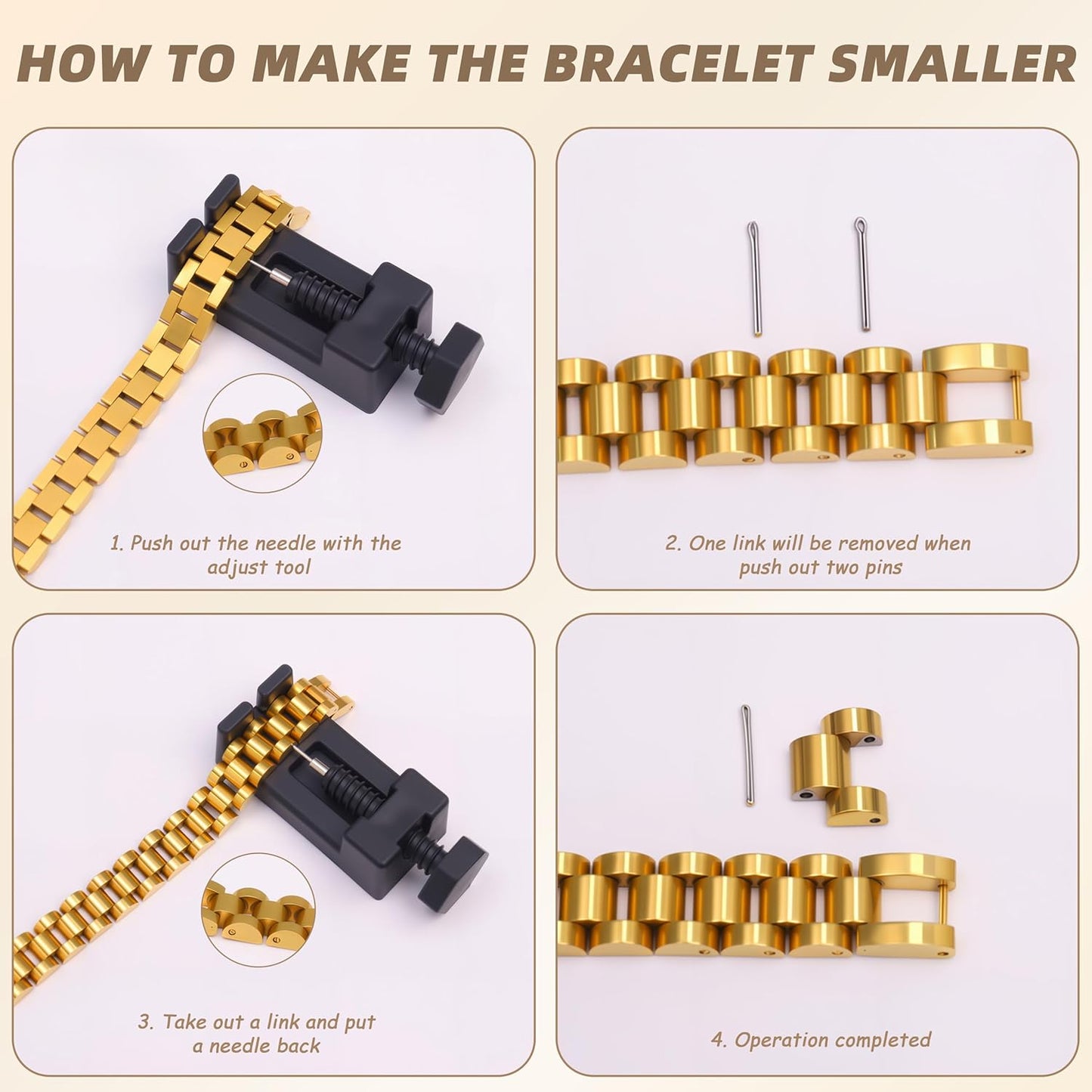 HOW TO MAKE THE BRACELET SMALLER

1. Push out the needle with the adjust tool

2. One link will be removed when push out two pins

3. Take out a link and put a needle back

4. Operation completed