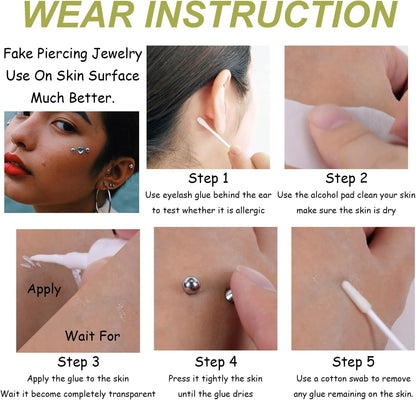 WEAR INSTRUCTION

Fake Piercing Jewelry Use On Skin Surface Much Better.

Step 1
Use eyelash glue behind the ear to test whether it is allergic

Step 2
Use the alcohol pad clean your skin make sure the skin is dry

Apply

Wait For

Step 3
Apply the glue to the skin
Wait it become completely transparent

Step 4
Press it tightly the skin until the glue dries

Step 5
Use a cotton swab to remove any glue remaining on the skin.