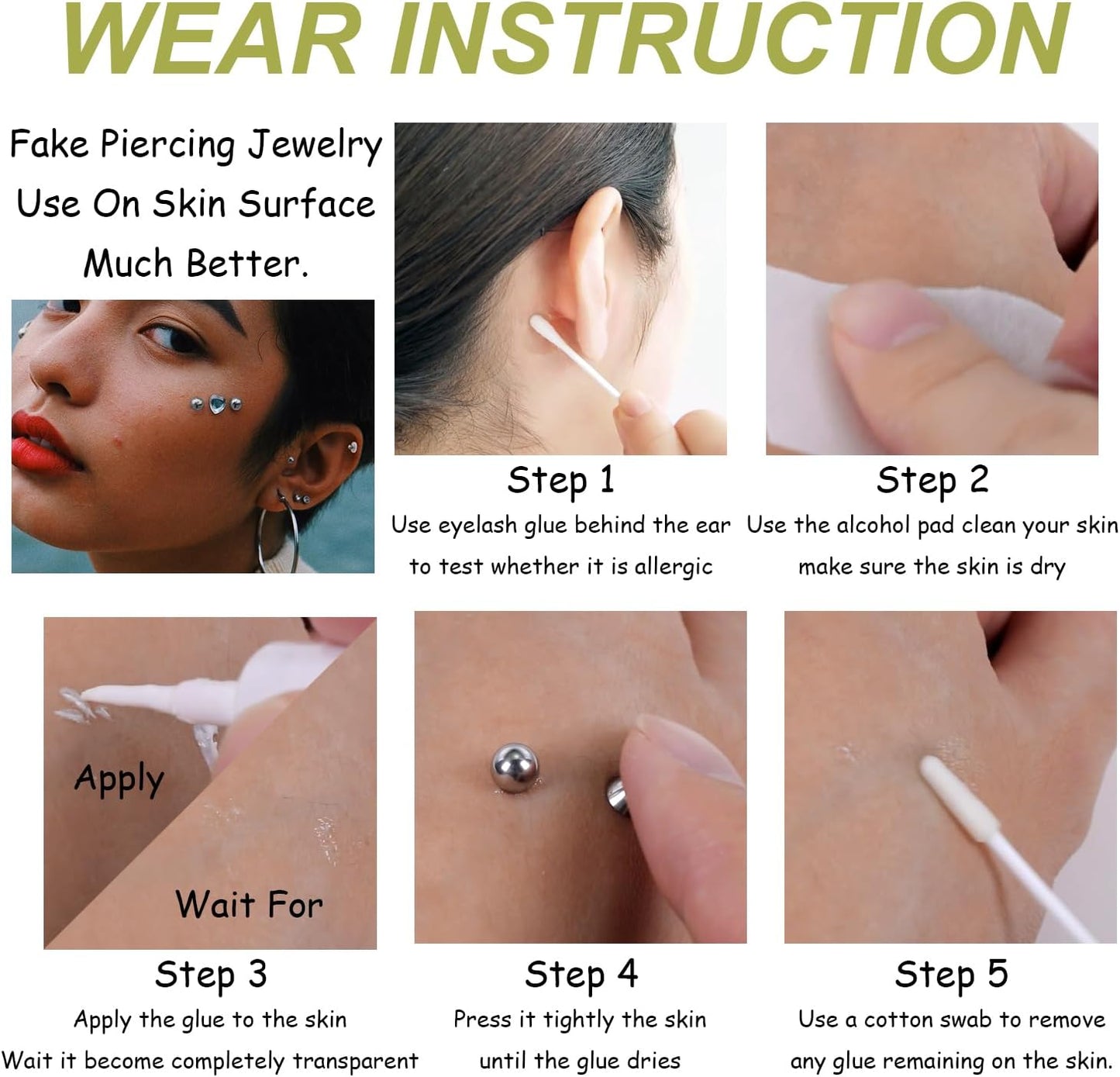 WEAR INSTRUCTION

Fake Piercing Jewelry Use On Skin Surface Much Better.

Step 1
Use eyelash glue behind the ear to test whether it is allergic

Step 2
Use the alcohol pad clean your skin make sure the skin is dry

Apply

Wait For

Step 3
Apply the glue to the skin
Wait it become completely transparent

Step 4
Press it tightly the skin until the glue dries

Step 5
Use a cotton swab to remove any glue remaining on the skin.