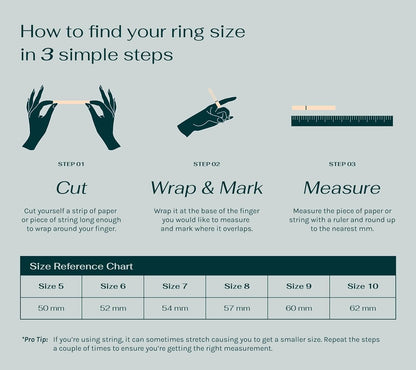 How to find your ring size in 3 simple steps

STEP 01

Cut

Cut yourself a strip of paper or piece of string long enough to wrap around your finger.

STEP 02

Wrap & Mark

Wrap it at the base of the finger you would like to measure and mark where it overlaps.

STEP 03

Measure

Measure the piece of paper or string with a ruler and round up to the nearest mm.

Size Reference Chart

| Size 5 | Size 6 | Size 7 | Size 8 | Size 9 | Size 10 |
|---|---|---|---|---|---|
| 50 mm | 52 mm | 54 mm | 57 mm | 60 mm | 62 mm |

*Pro Tip: If you're using string, it can sometimes stretch causing you to get a smaller size. Repeat the steps a couple of times to ensure you're getting the right measurement.