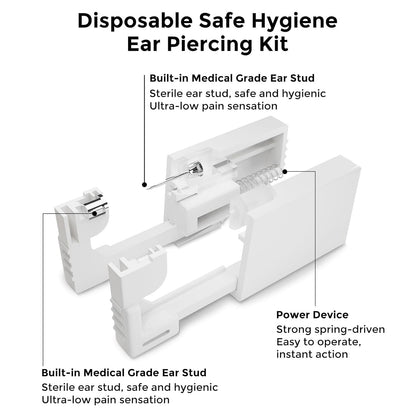 Disposable Safe Hygiene Ear Piercing Kit

Built-in Medical Grade Ear Stud
Sterile ear stud, safe and hygienic
Ultra-low pain sensation

Power Device
Strong spring-driven
Easy to operate, instant action

Built-in Medical Grade Ear Stud
Sterile ear stud, safe and hygienic
Ultra-low pain sensation