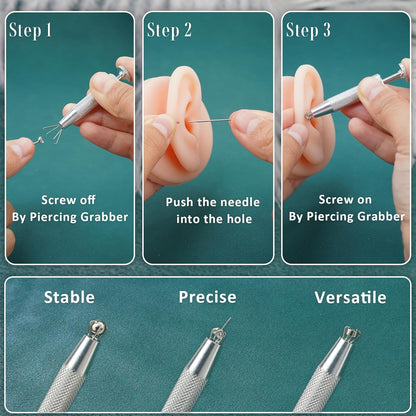 Step 1

Screw off
By Piercing Grabber

Step 2

Push the needle
into the hole

Step 3

Screw on
By Piercing Grabber

Stable

Precise

Versatile