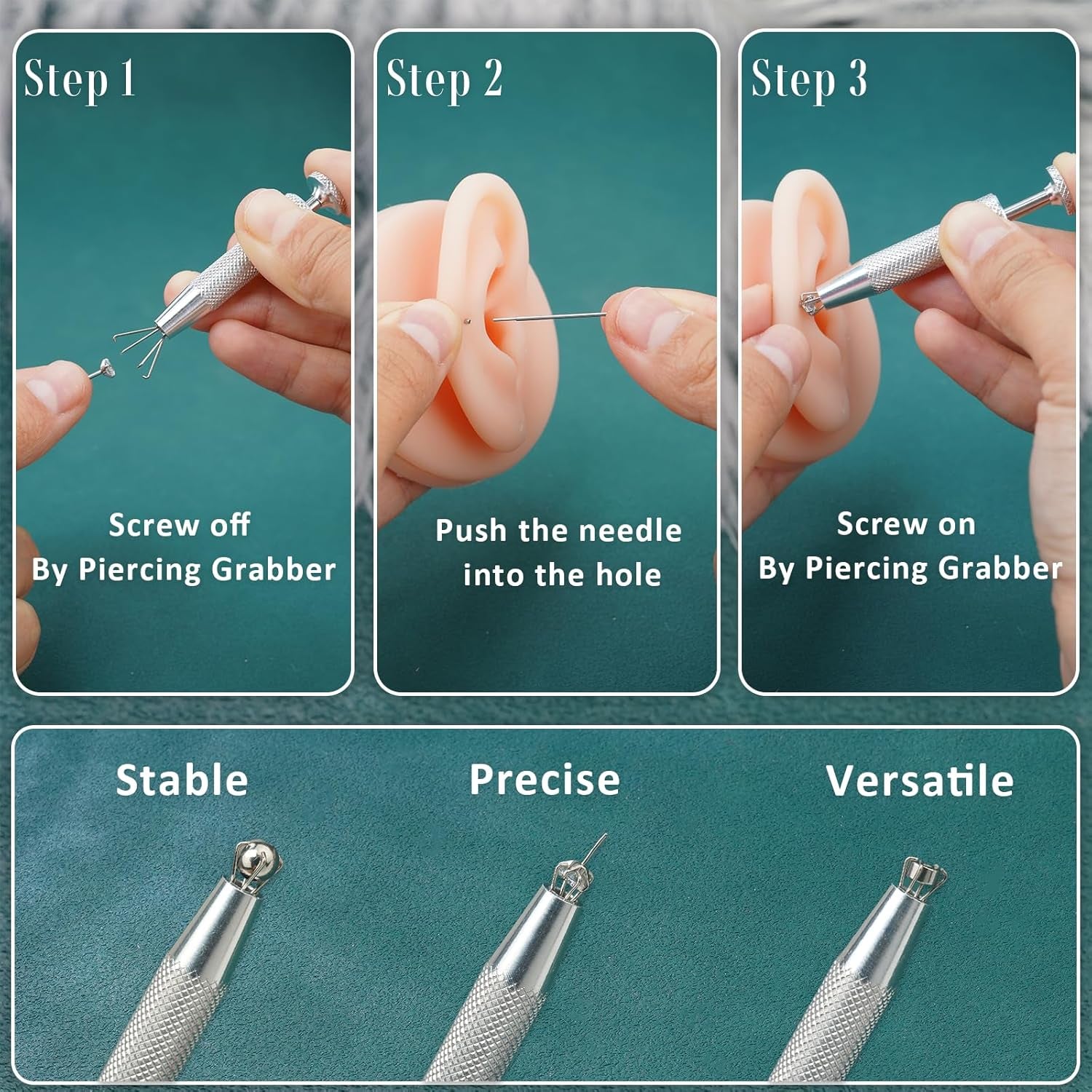 Step 1

Screw off
By Piercing Grabber

Step 2

Push the needle
into the hole

Step 3

Screw on
By Piercing Grabber

Stable

Precise

Versatile