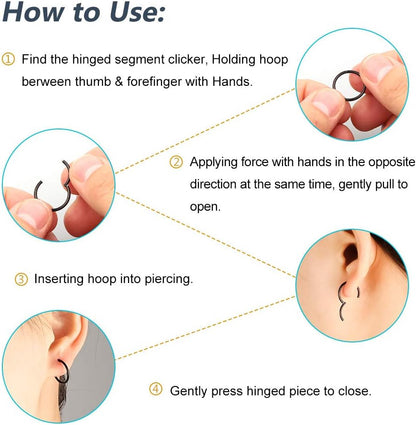 How to Use:

① Find the hinged segment clicker, Holding hoop berween thumb & forefinger with Hands.

② Applying force with hands in the opposite direction at the same time, gently pull to open.

③ Inserting hoop into piercing.

④ Gently press hinged piece to close.