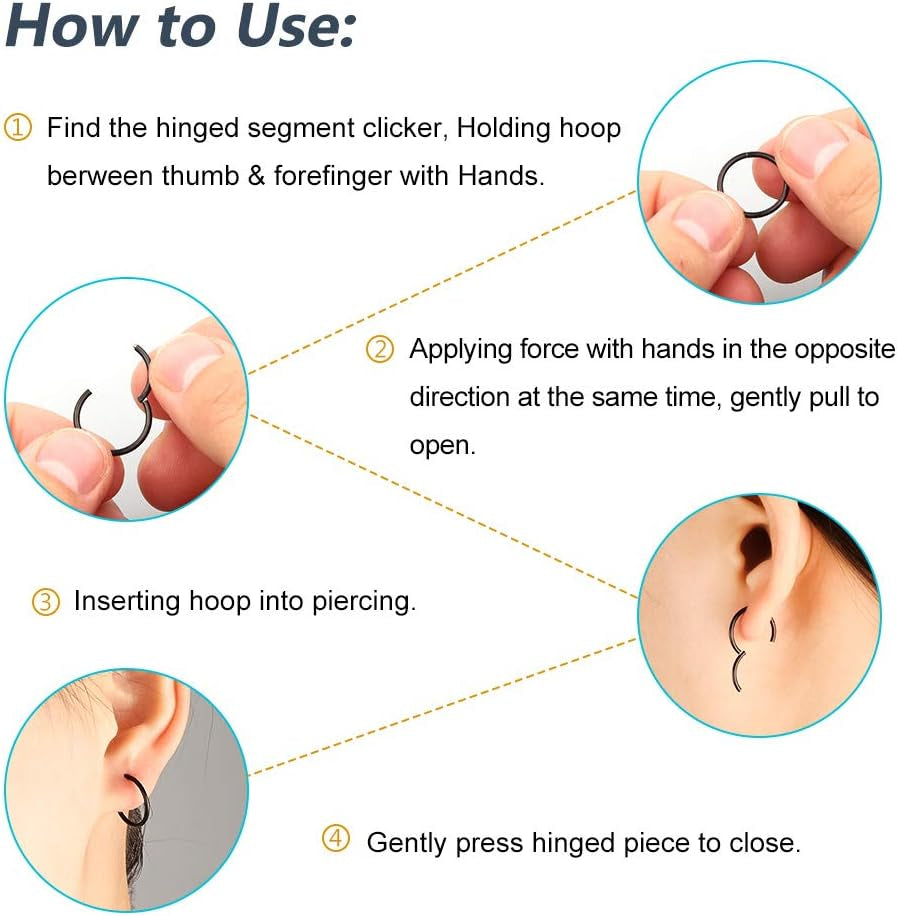 How to Use:

① Find the hinged segment clicker, Holding hoop berween thumb & forefinger with Hands.

② Applying force with hands in the opposite direction at the same time, gently pull to open.

③ Inserting hoop into piercing.

④ Gently press hinged piece to close.