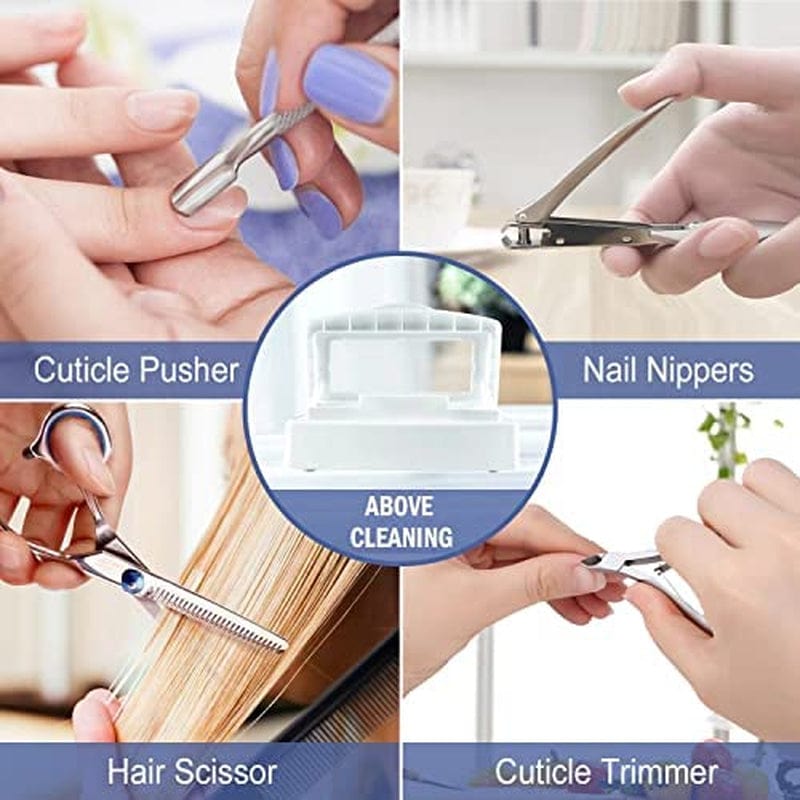 Cuticle Pusher

Nail Nippers

ABOVE CLEANING

Hair Scissor

Cuticle Trimmer