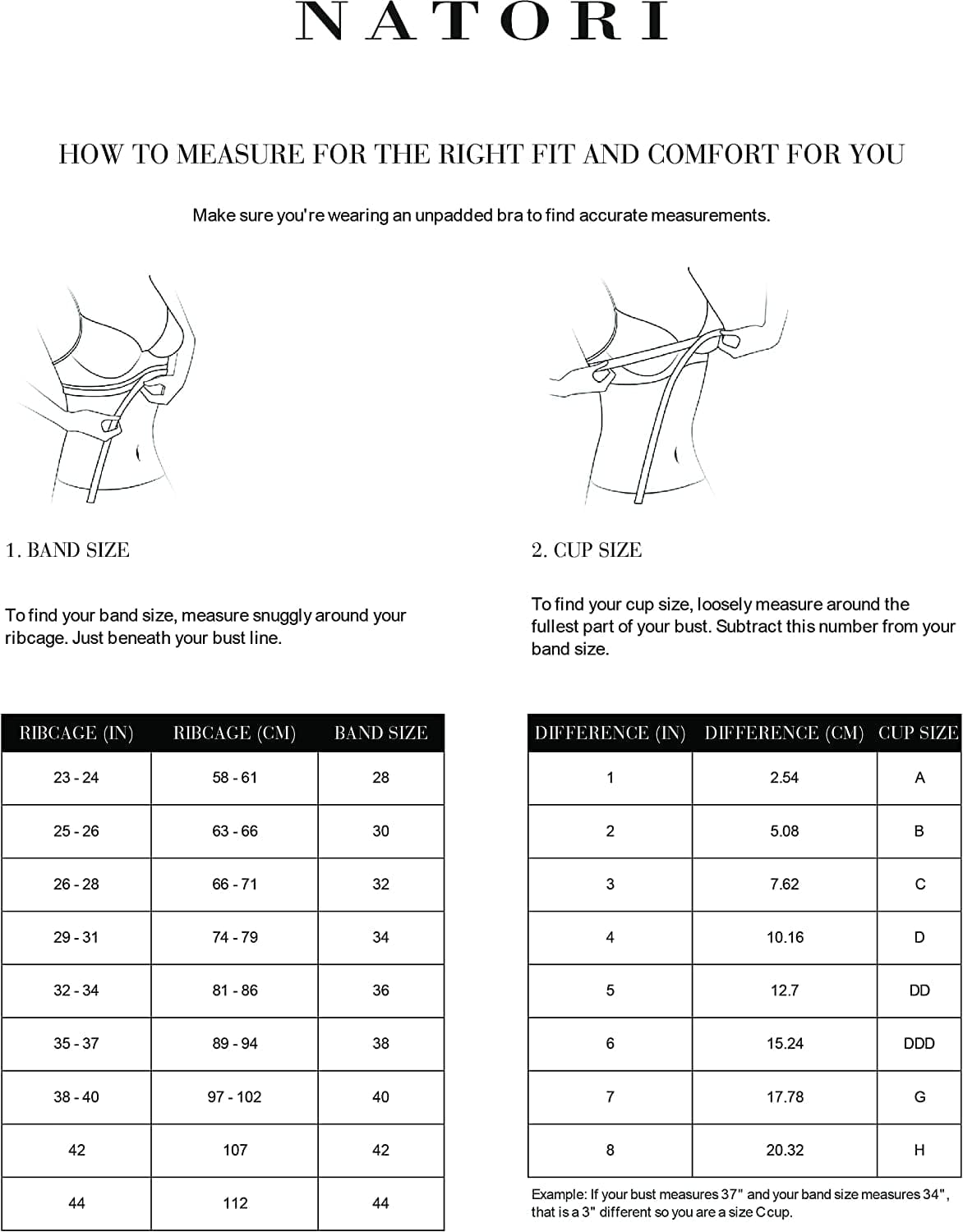 NATORI

HOW TO MEASURE FOR THE RIGHT FIT AND COMFORT FOR YOU

Make sure you're wearing an unpadded bra to find accurate measurements.

1. BAND SIZE

To find your band size, measure snuggly around your ribcage. Just beneath your bust line.

| RIBCAGE (IN) | RIBCAGE (CM) | BAND SIZE |
|---|---|---|
| 23 - 24 | 58 - 61 | 28 |
| 25 - 26 | 63 - 66 | 30 |
| 26 - 28 | 66 - 71 | 32 |
| 29 - 31 | 74 - 79 | 34 |
| 32 - 34 | 81 - 86 | 36 |
| 35 - 37 | 89 - 94 | 38 |
| 38 - 40 | 97 - 102 | 40 |
| 42 | 107 | 42 |
| 44 | 112 | 44 |

2. CUP SIZE

To find your cup size, loosely measure around the fullest part of your bust. Subtract this number from your band size.

| DIFFERENCE (IN) | DIFFERENCE (CM) | CUP SIZE |
|---|---|---|
| 1 | 2.54 | A |
| 2 | 5.08 | B |
| 3 | 7.62 | C |
| 4 | 10.16 | D |
| 5 | 12.7 | DD |
| 6 | 15.24 | DDD |
| 7 | 17.78 | G |
| 8 | 20.32 | H |

Example: If your bust measures 37" and your band size measures 34", that is a 3" different so you are a size C cup.