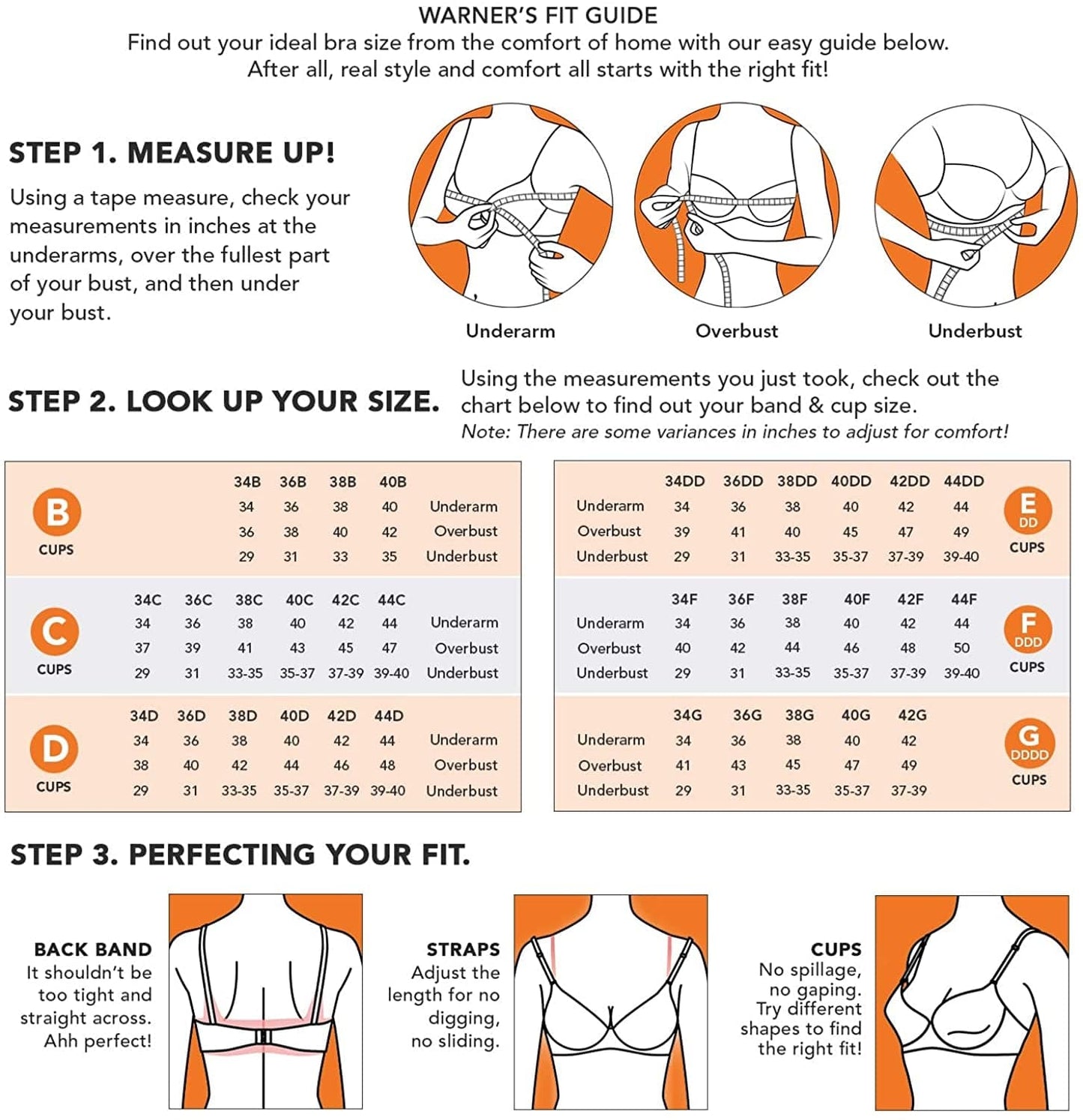 WARNER'S FIT GUIDE
Find out your ideal bra size from the comfort of home with our easy guide below. After all, real style and comfort all starts with the right fit!

STEP 1. MEASURE UP!
Using a tape measure, check your measurements in inches at the underarms, over the fullest part of your bust, and then under your bust.

Underarm
Overbust
Underbust

STEP 2. LOOK UP YOUR SIZE.
Using the measurements you just took, check out the chart below to find out your band & cup size.
Note: There are some variances in inches to adjust for comfort!

B CUPS

| 34B | 36B | 38B | 40B | |
|---|---|---|---|---|
| 34 | 36 | 38 | 40 | Underarm |
| 36 | 38 | 40 | 42 | Overbust |
| 29 | 31 | 33 | 35 | Underbust |

C CUPS

| 34C | 36C | 38C | 40C | 42C | 44C | |
|---|---|---|---|---|---|---|
| 34 | 36 | 38 | 40 | 42 | 44 | Underarm |
| 37 | 39 | 41 | 43 | 45 | 47 | Overbust |
| 29 | 31 | 33-35 | 35-37 | 37-39 | 39-40 | Underbust |

D CUPS

| 34D | 36D | 38D | 40D | 42D | 44D | |
|---|---|---|---|---|---|---|
| 34 | 36 | 38 | 40 | 42 | 44 | Underarm |
| 38 | 40 | 42 | 44 | 46 | 48 | Overbust |
| 29 | 31 | 33-35 | 35-37 | 37-39 | 39-40 | Underbust |

E DD CUPS

| | 34DD | 36DD | 38DD | 40DD | 42DD | 44DD |
|---|---|---|---|---|---|---|
| Underarm | 34 | 36 | 38 | 40 | 42 | 44 |
| Overbust | 39 | 41 | 40 | 45 | 47 | 49 |
| Underbust | 29 | 31 | 33-35 | 35-37 | 37-39 | 39-40 |

F DDD CUPS

| | 34F | 36F | 38F | 40F | 42F | 44F |
|---|---|---|---|---|---|---|
| Underarm | 34 | 36 | 38 | 40 | 42 | 44 |
| Overbust | 40 | 42 | 44 | 46 | 48 | 50 |
| Underbust | 29 | 31 | 33-35 | 35-37 | 37-39 | 39-40 |

G DDDD CUPS

| | 34G | 36G | 38G | 40G | 42G |
|---|---|---|---|---|---|
| Underarm | 34 | 36 | 38 | 40 | 42 |
| Overbust | 41 | 43 | 45 | 47 | 49 |
| Underbust | 29 | 31 | 33-35 | 35-37 | 37-39 |

STEP 3. PERFECTING YOUR FIT.

BACK BAND
It shouldn't be too tight and straight across. Ahh perfect!

STRAPS
Adjust the length for no digging, no sliding.

CUPS
No spillage, no gaping. Try different shapes to find the right fit!