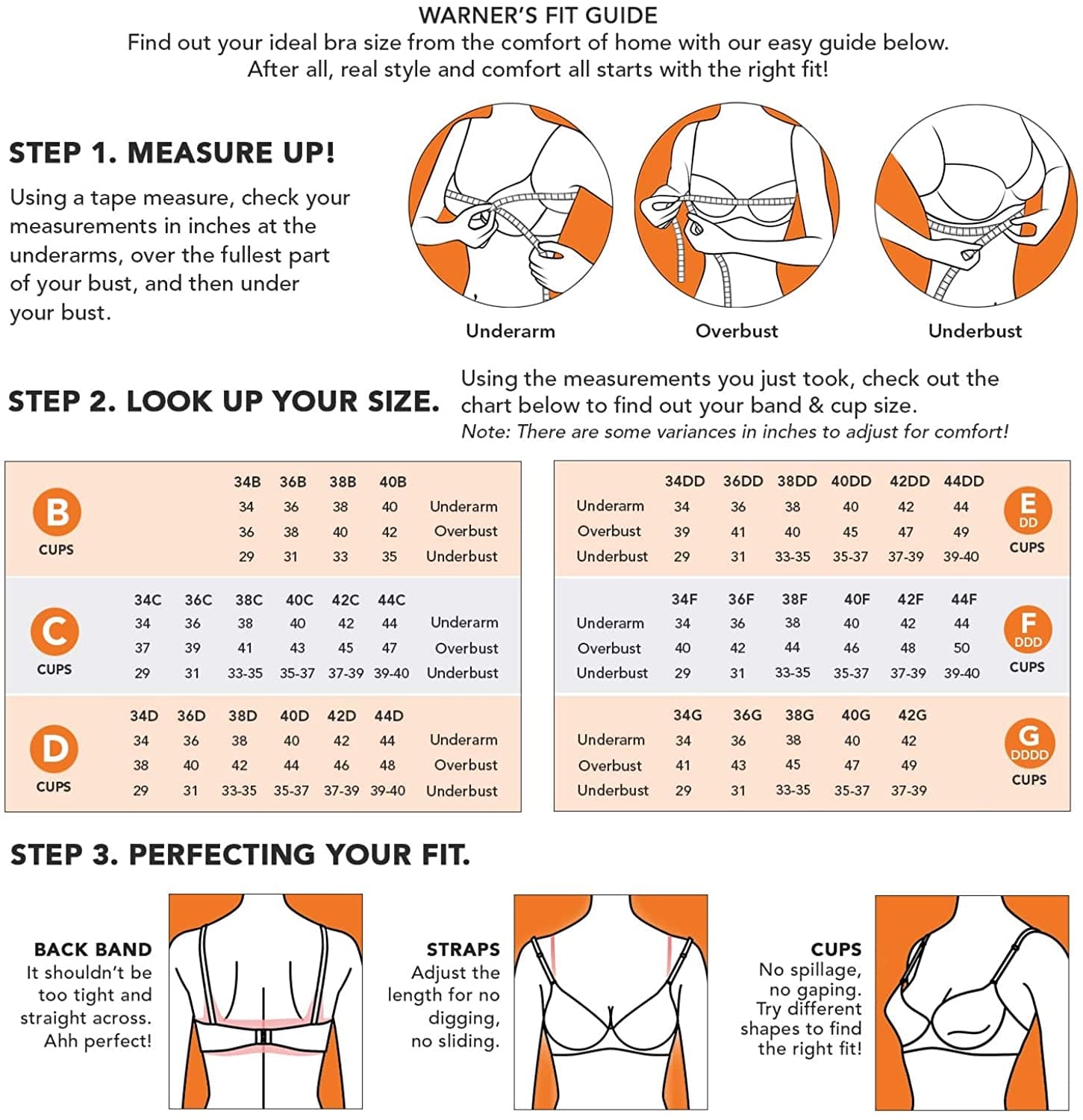 WARNER'S FIT GUIDE
Find out your ideal bra size from the comfort of home with our easy guide below. After all, real style and comfort all starts with the right fit!

STEP 1. MEASURE UP!
Using a tape measure, check your measurements in inches at the underarms, over the fullest part of your bust, and then under your bust.

Underarm
Overbust
Underbust

STEP 2. LOOK UP YOUR SIZE.
Using the measurements you just took, check out the chart below to find out your band & cup size.
Note: There are some variances in inches to adjust for comfort!

B CUPS

| 34B | 36B | 38B | 40B | |
|---|---|---|---|---|
| 34 | 36 | 38 | 40 | Underarm |
| 36 | 38 | 40 | 42 | Overbust |
| 29 | 31 | 33 | 35 | Underbust |

C CUPS

| 34C | 36C | 38C | 40C | 42C | 44C | |
|---|---|---|---|---|---|---|
| 34 | 36 | 38 | 40 | 42 | 44 | Underarm |
| 37 | 39 | 41 | 43 | 45 | 47 | Overbust |
| 29 | 31 | 33-35 | 35-37 | 37-39 | 39-40 | Underbust |

D CUPS

| 34D | 36D | 38D | 40D | 42D | 44D | |
|---|---|---|---|---|---|---|
| 34 | 36 | 38 | 40 | 42 | 44 | Underarm |
| 38 | 40 | 42 | 44 | 46 | 48 | Overbust |
| 29 | 31 | 33-35 | 35-37 | 37-39 | 39-40 | Underbust |

E DD CUPS

| | 34DD | 36DD | 38DD | 40DD | 42DD | 44DD |
|---|---|---|---|---|---|---|
| Underarm | 34 | 36 | 38 | 40 | 42 | 44 |
| Overbust | 39 | 41 | 40 | 45 | 47 | 49 |
| Underbust | 29 | 31 | 33-35 | 35-37 | 37-39 | 39-40 |

F DDD CUPS

| | 34F | 36F | 38F | 40F | 42F | 44F |
|---|---|---|---|---|---|---|
| Underarm | 34 | 36 | 38 | 40 | 42 | 44 |
| Overbust | 40 | 42 | 44 | 46 | 48 | 50 |
| Underbust | 29 | 31 | 33-35 | 35-37 | 37-39 | 39-40 |

G DDDD CUPS

| | 34G | 36G | 38G | 40G | 42G |
|---|---|---|---|---|---|
| Underarm | 34 | 36 | 38 | 40 | 42 |
| Overbust | 41 | 43 | 45 | 47 | 49 |
| Underbust | 29 | 31 | 33-35 | 35-37 | 37-39 |

STEP 3. PERFECTING YOUR FIT.

BACK BAND
It shouldn't be too tight and straight across. Ahh perfect!

STRAPS
Adjust the length for no digging, no sliding.

CUPS
No spillage, no gaping. Try different shapes to find the right fit!