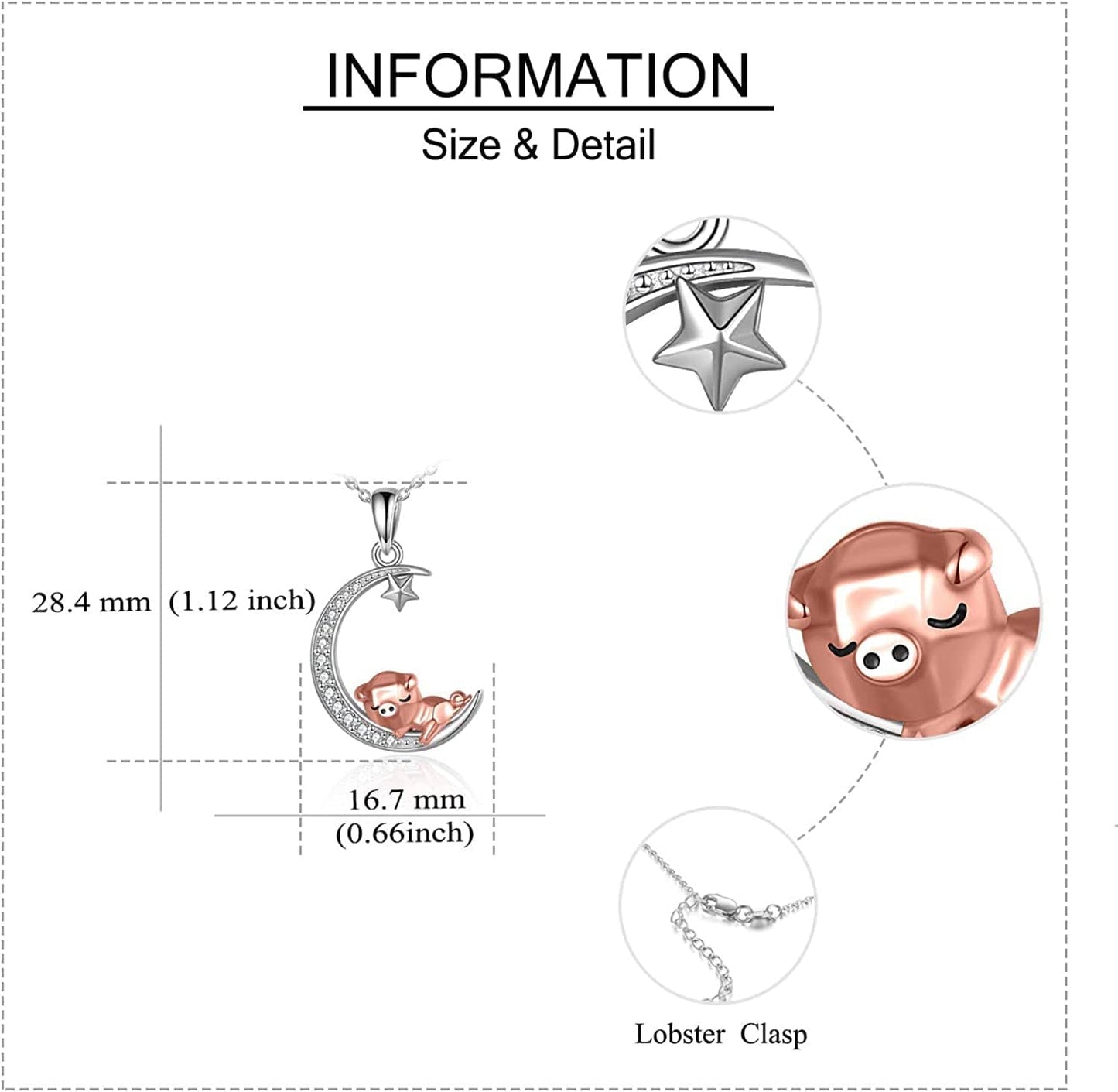 INFORMATION

Size & Detail

28.4 mm (1.12 inch)

16.7 mm
(0.66inch)

Lobster Clasp