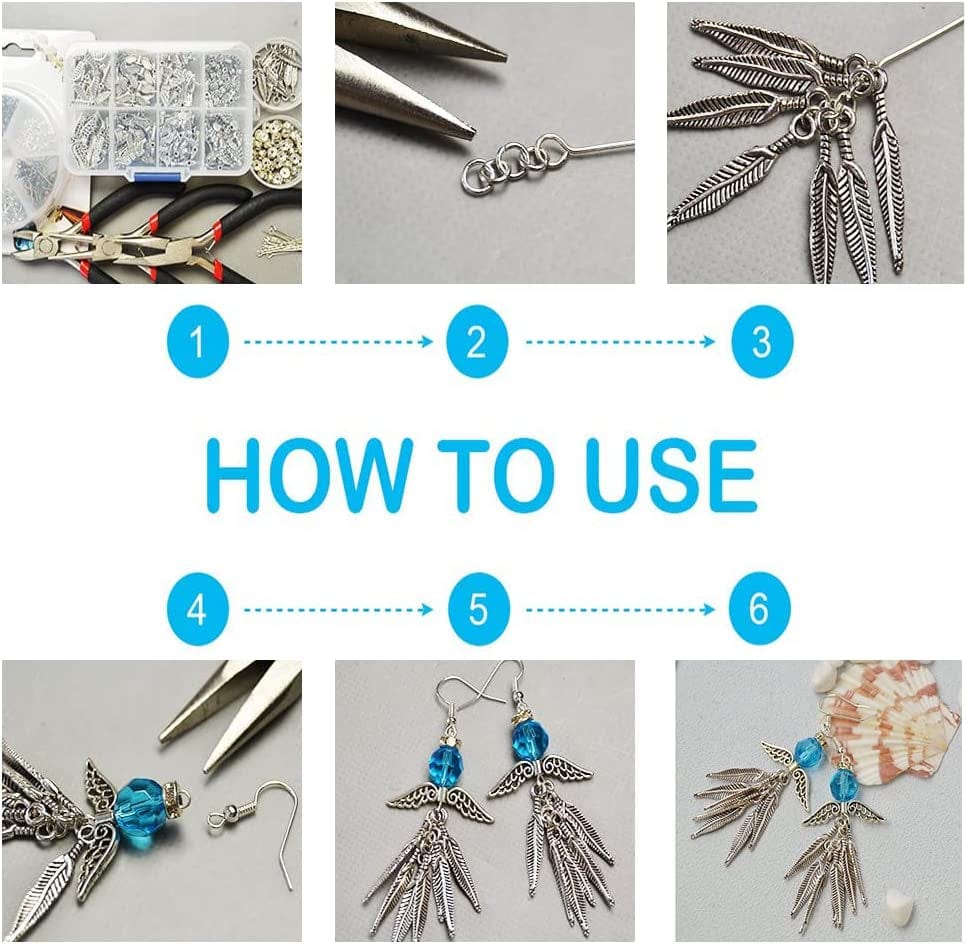 1
2
3
HOW TO USE
4
5
6