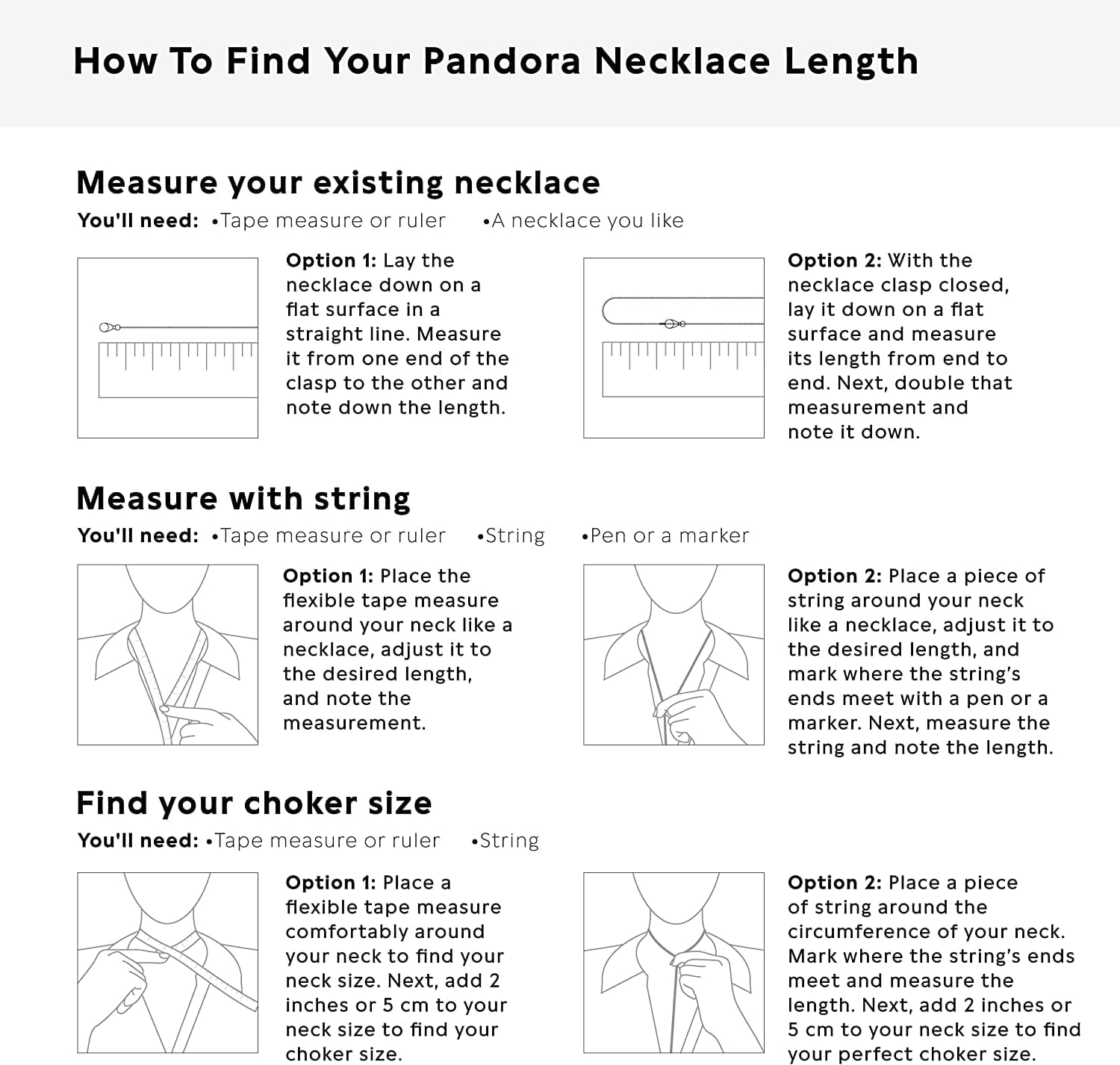 How To Find Your Pandora Necklace Length

Measure your existing necklace

You'll need: •Tape measure or ruler •A necklace you like

Option 1: Lay the necklace down on a flat surface in a straight line. Measure it from one end of the clasp to the other and note down the length.

Option 2: With the necklace clasp closed, lay it down on a flat surface and measure its length from end to end. Next, double that measurement and note it down.

Measure with string

You'll need: •Tape measure or ruler •String •Pen or a marker

Option 1: Place the flexible tape measure around your neck like a necklace, adjust it to the desired length, and note the measurement.

Option 2: Place a piece of string around your neck like a necklace, adjust it to the desired length, and mark where the string's ends meet with a pen or a marker. Next, measure the string and note the length.

Find your choker size

You'll need: •Tape measure or ruler •String

Option 1: Place a flexible tape measure comfortably around your neck to find your neck size. Next, add 2 inches or 5 cm to your neck size to find your choker size.

Option 2: Place a piece of string around the circumference of your neck. Mark where the string's ends meet and measure the length. Next, add 2 inches or 5 cm to your neck size to find your perfect choker size.