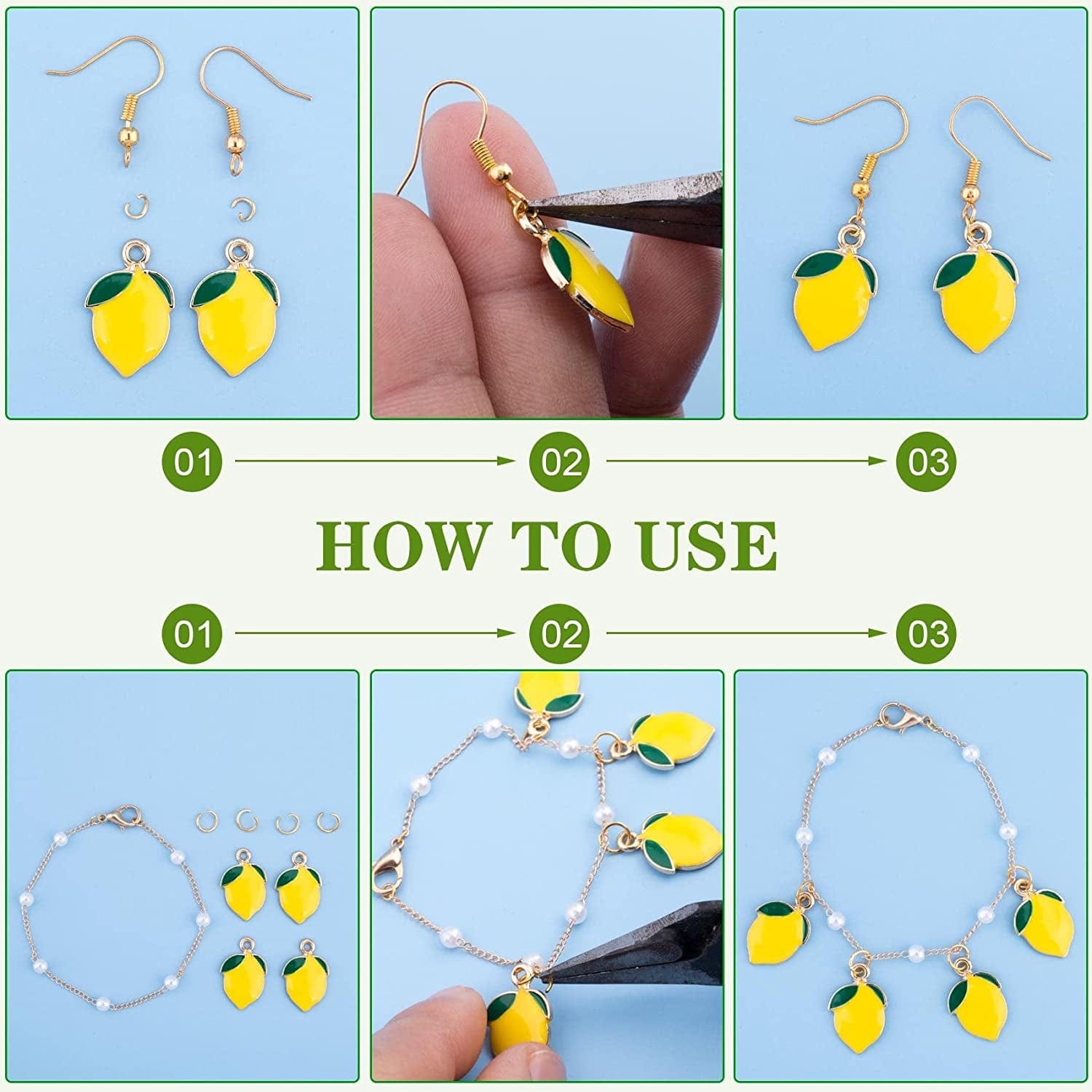 01 02 03

HOW TO USE

01 02 03