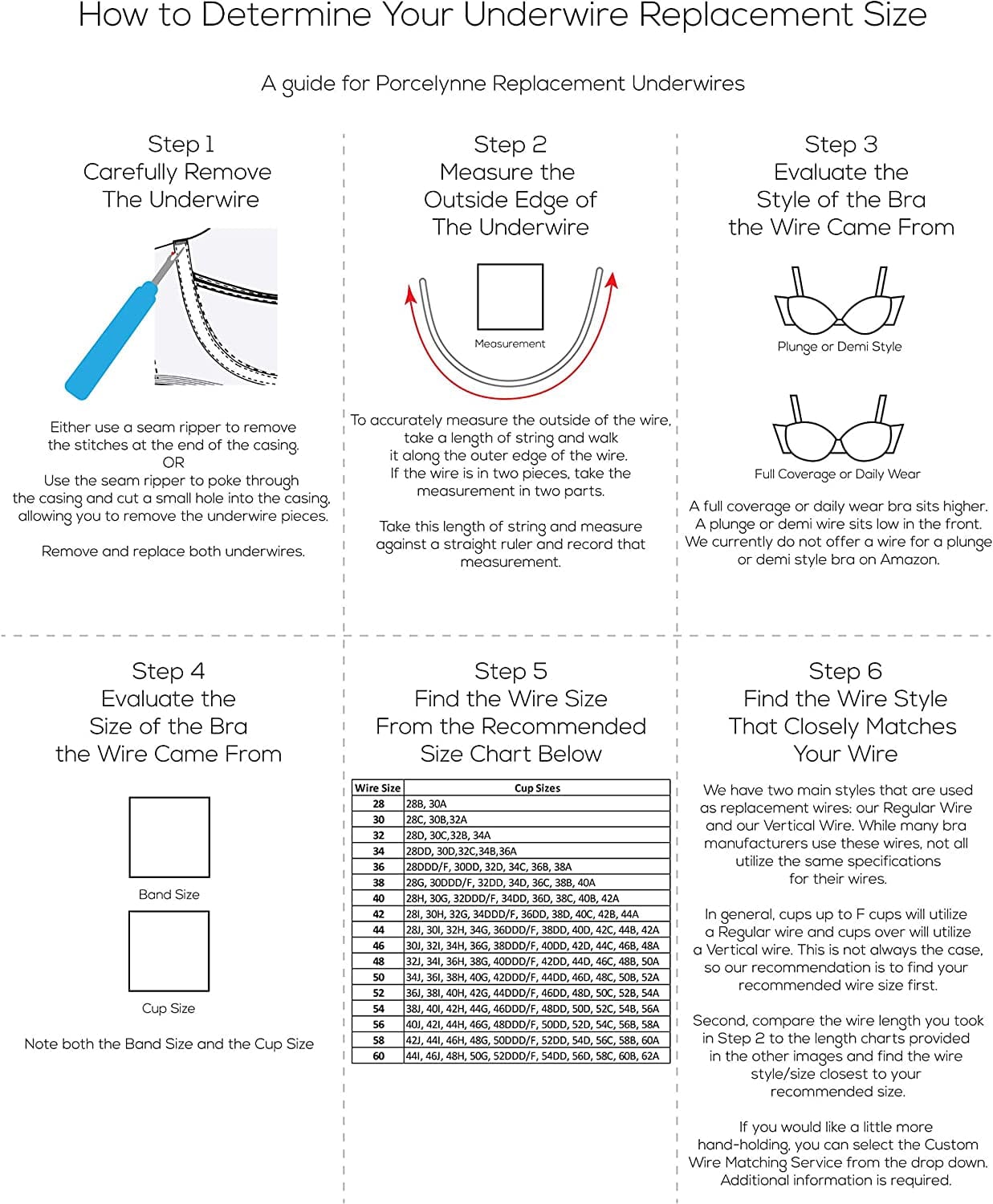 How to Determine Your Underwire Replacement Size

A guide for Porcelynne Replacement Underwires

Step 1
Carefully Remove
The Underwire

Either use a seam ripper to remove the stitches at the end of the casing.
OR
Use the seam ripper to poke through the casing and cut a small hole into the casing, allowing you to remove the underwire pieces.

Remove and replace both underwires.

Step 2
Measure the
Outside Edge of
The Underwire

Measurement

To accurately measure the outside of the wire, take a length of string and walk it along the outer edge of the wire. If the wire is in two pieces, take the measurement in two parts.

Take this length of string and measure against a straight ruler and record that measurement.

Step 3
Evaluate the
Style of the Bra
the Wire Came From

Plunge or Demi Style

Full Coverage or Daily Wear

A full coverage or daily wear bra sits higher. A plunge or demi wire sits low in the front. We currently do not offer a wire for a plunge or demi style bra on Amazon.

Step 4
Evaluate the
Size of the Bra
the Wire Came From

Band Size

Cup Size

Note both the Band Size and the Cup Size

Step 5
Find the Wire Size
From the Recommended
Size Chart Below

| Wire Size | Cup Sizes |
|---|---|
| 28 | 28B, 30A |
| 30 | 28C, 30B,32A |
| 32 | 28D, 30C,32B, 34A |
| 34 | 28DD, 30D,32C,34B,36A |
| 36 | 28DDD/F, 30DD, 32D, 34C, 36B, 38A |
| 38 | 28G, 30DDD/F, 32DD, 34D, 36C, 38B, 40A |
| 40 | 28H, 30G, 32DDD/F, 34DD, 36D, 38C, 40B, 42A |
| 42 | 28I, 30H, 32G, 34DDD/F, 36DD, 38D, 40C, 42B, 44A |
| 44 | 28J, 30I, 32H, 34G, 36DDD/F, 38DD, 40D, 42C, 44B, 42A |
| 46 | 30J, 32I, 34H, 36G, 38DDD/F, 40DD, 42D, 44C, 46B, 48A |
| 48 | 32J, 34I, 36H, 38G, 40DDD/F, 42DD, 44D, 46C, 48B, 50A |
| 50 | 34J, 36I, 38H, 40G, 42DDD/F, 44DD, 46D, 48C, 50B, 52A |
| 52 | 36J, 38I, 40H, 42G, 44DDD/F, 46DD, 48D, 50C, 52B, 54A |
| 54 | 38J, 40I, 42H, 44G, 46DDD/F, 48DD, 50D, 52C, 54B, 56A |
| 56 | 40J, 42I, 44H, 46G, 48DDD/F, 50DD, 52D, 54C, 56B, 58A |
| 58 | 42J, 44I, 46H, 48G, 50DDD/F, 52DD, 54D, 56C, 58B, 60A |
| 60 | 44I, 46J, 48H, 50G, 52DDD/F, 54DD, 56D, 58C, 60B, 62A |

Step 6
Find the Wire Style
That Closely Matches
Your Wire

We have two main styles that are used as replacement wires: our Regular Wire and our Vertical Wire. While many bra manufacturers use these wires, not all utilize the same specifications for their wires.

In general, cups up to F cups will utilize a Regular wire and cups over will utilize a Vertical wire. This is not always the case, so our recommendation is to find your recommended wire size first.

Second, compare the wire length you took in Step 2 to the length charts provided in the other images and find the wire style/size closest to your recommended size.

If you would like a little more hand-holding, you can select the Custom Wire Matching Service from the drop down. Additional information is required.