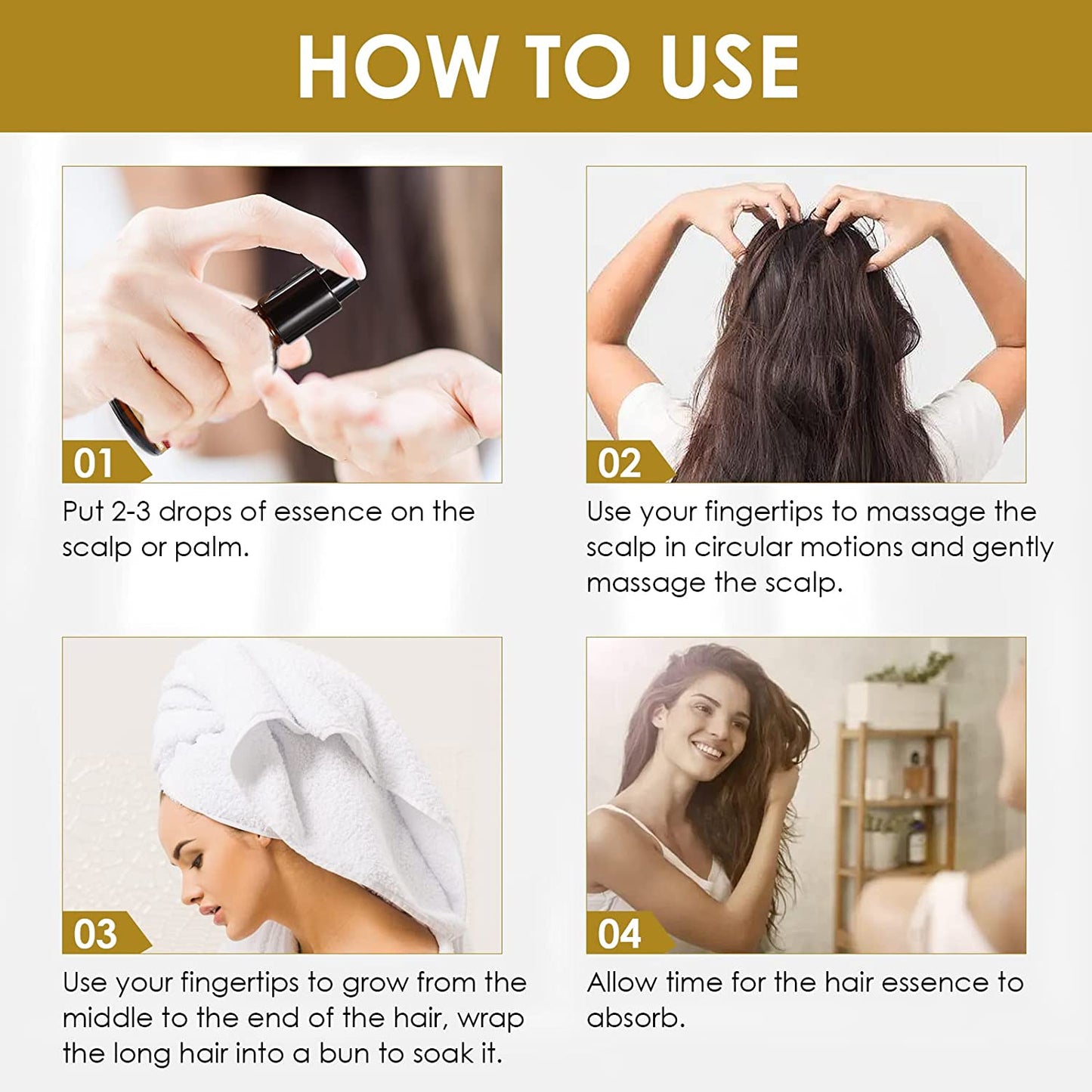 HOW TO USE

01

Put 2-3 drops of essence on the scalp or palm.

02

Use your fingertips to massage the scalp in circular motions and gently massage the scalp.

03

Use your fingertips to grow from the middle to the end of the hair, wrap the long hair into a bun to soak it.

04

Allow time for the hair essence to absorb.