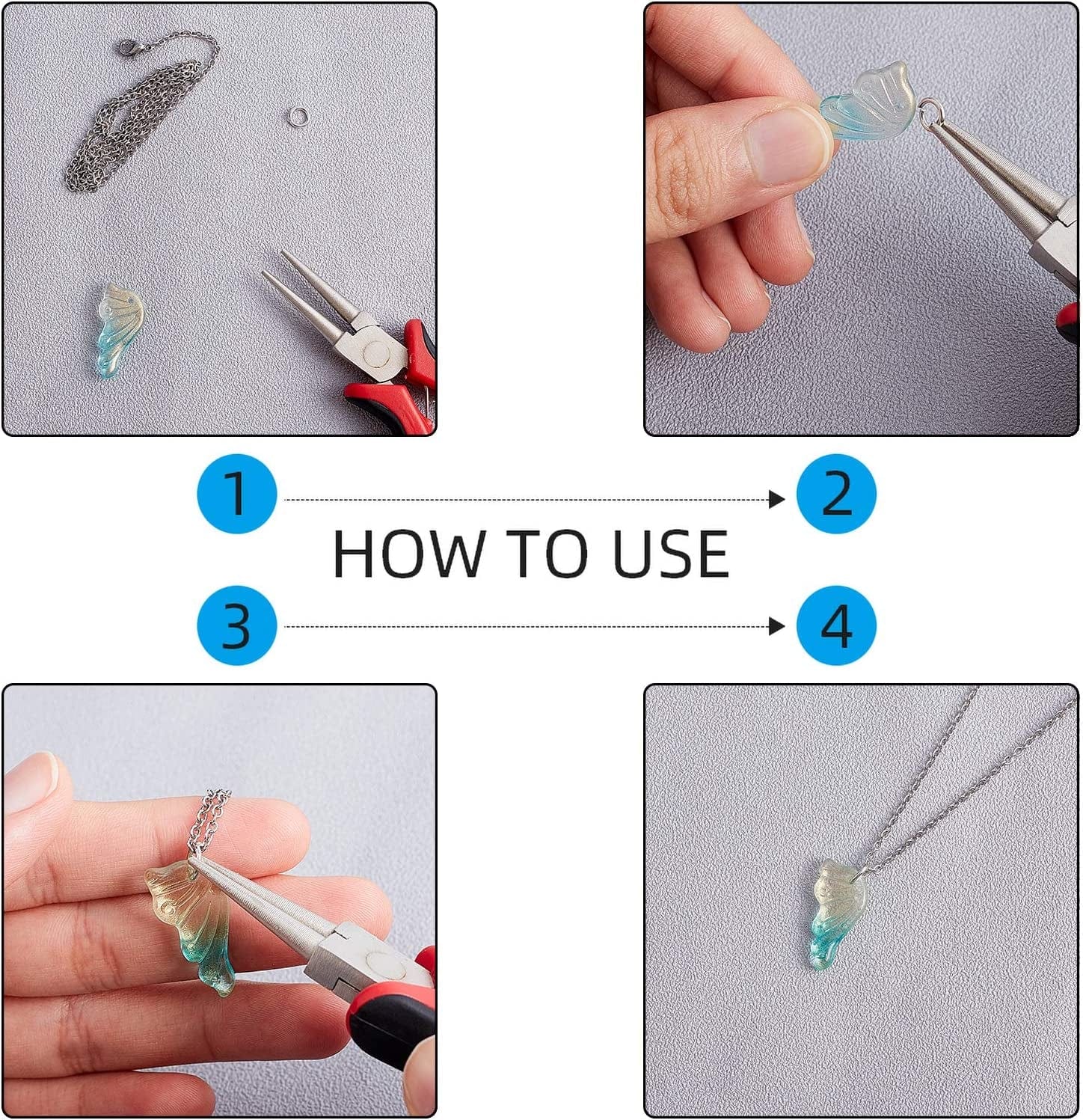 1

2

HOW TO USE

3

4