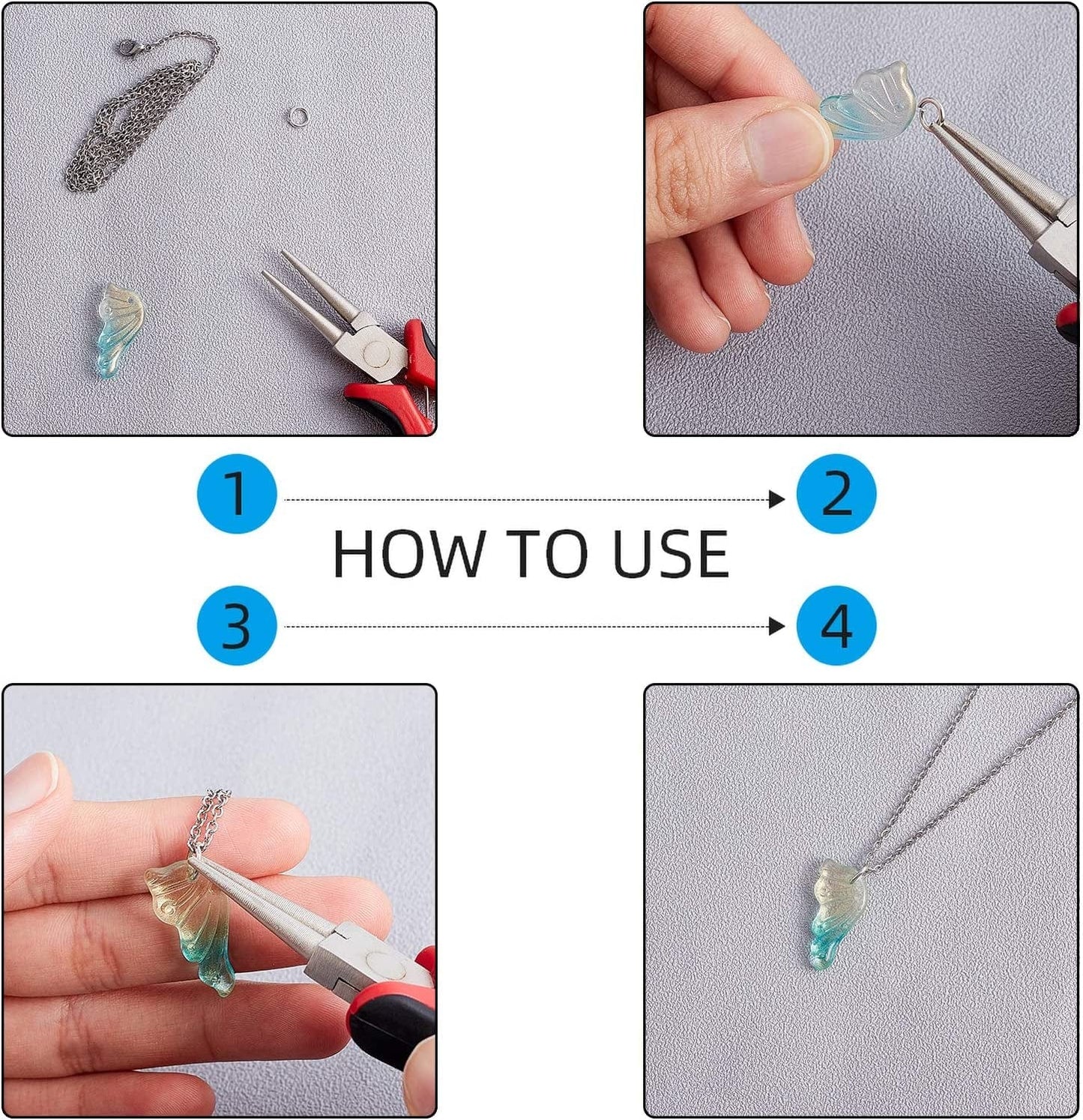 1
2
HOW TO USE
3
4