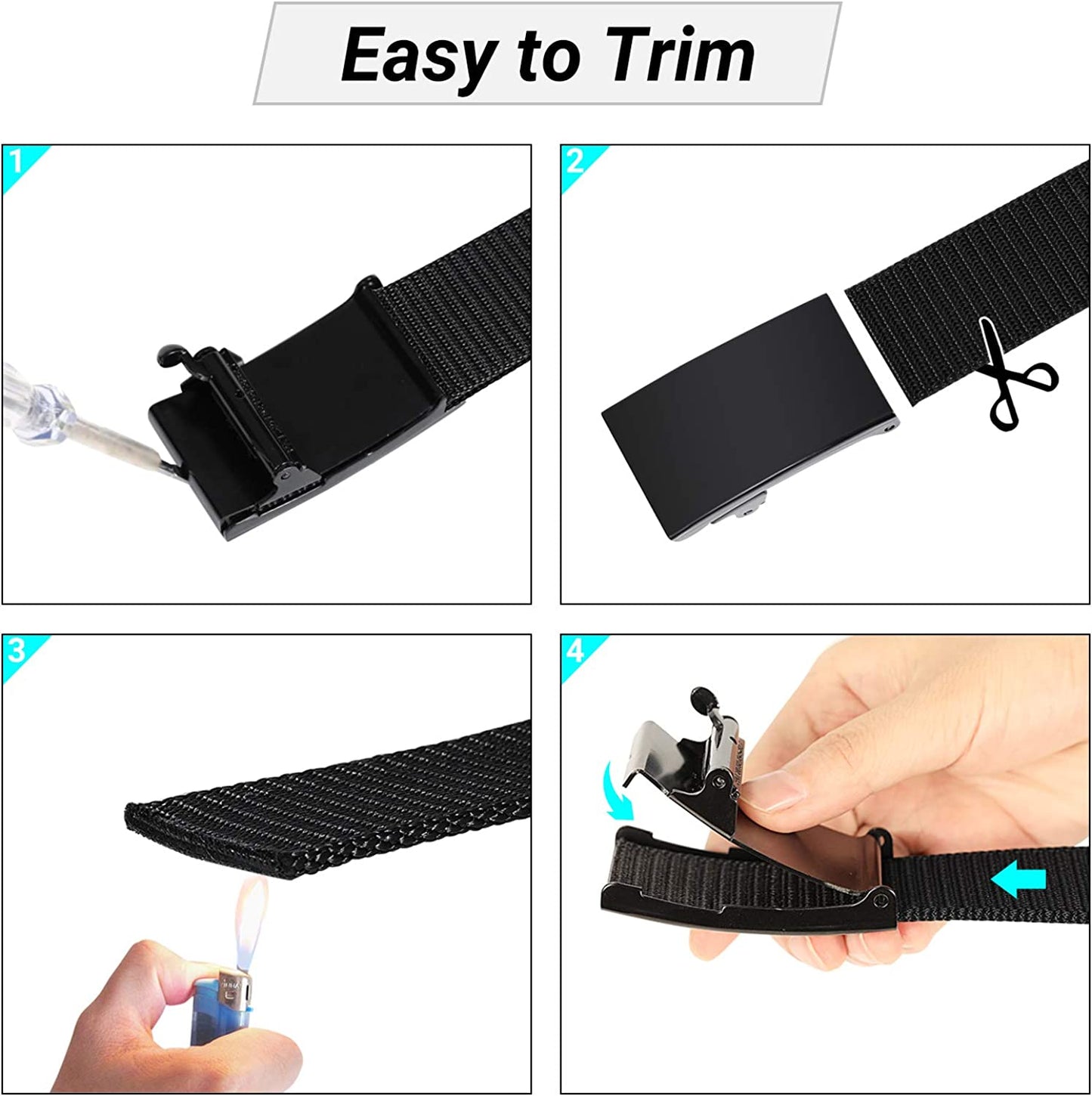 Easy to Trim

1

2

3

4