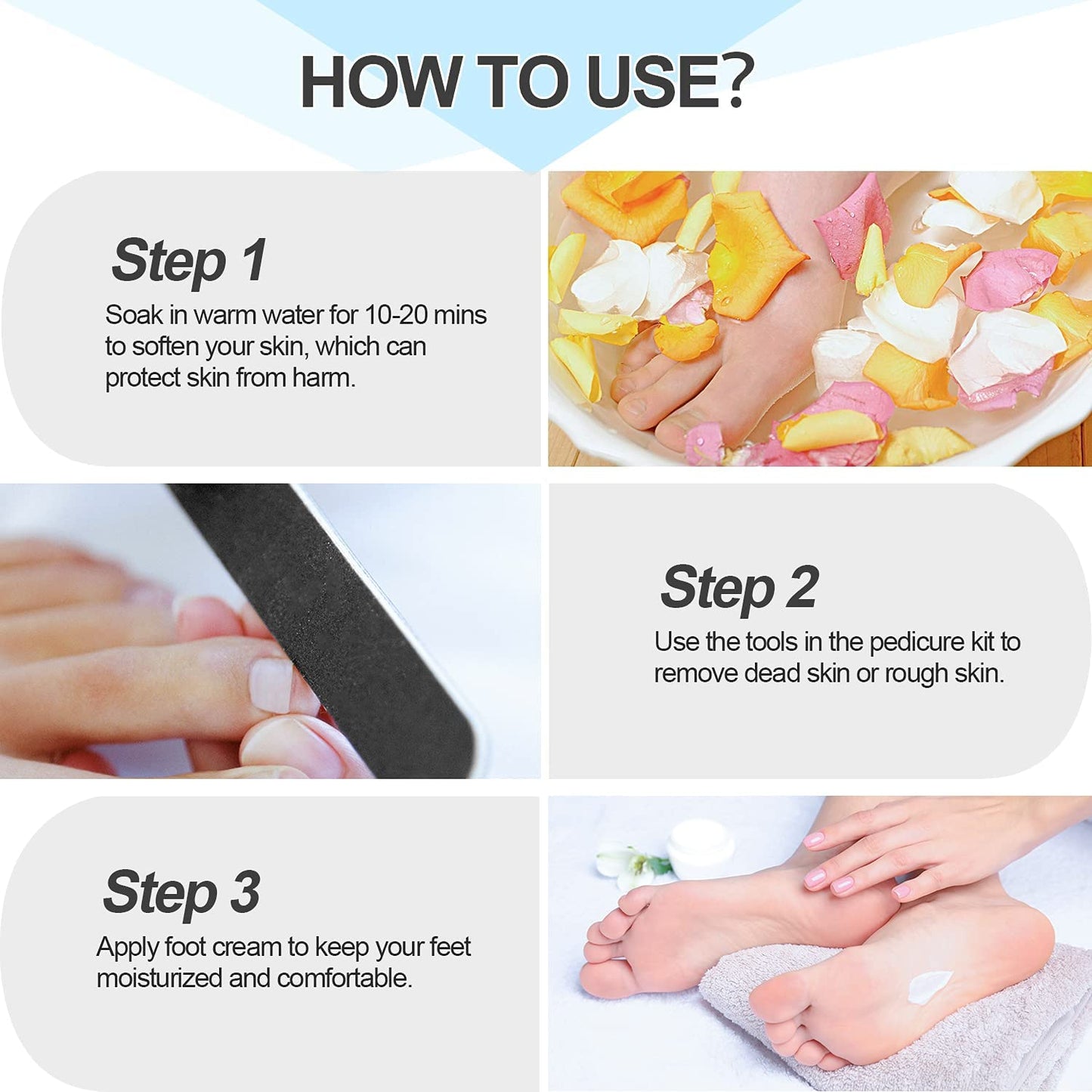 HOW TO USE?

Step 1

Soak in warm water for 10-20 mins to soften your skin, which can protect skin from harm.

Step 2

Use the tools in the pedicure kit to remove dead skin or rough skin.

Step 3

Apply foot cream to keep your feet moisturized and comfortable.