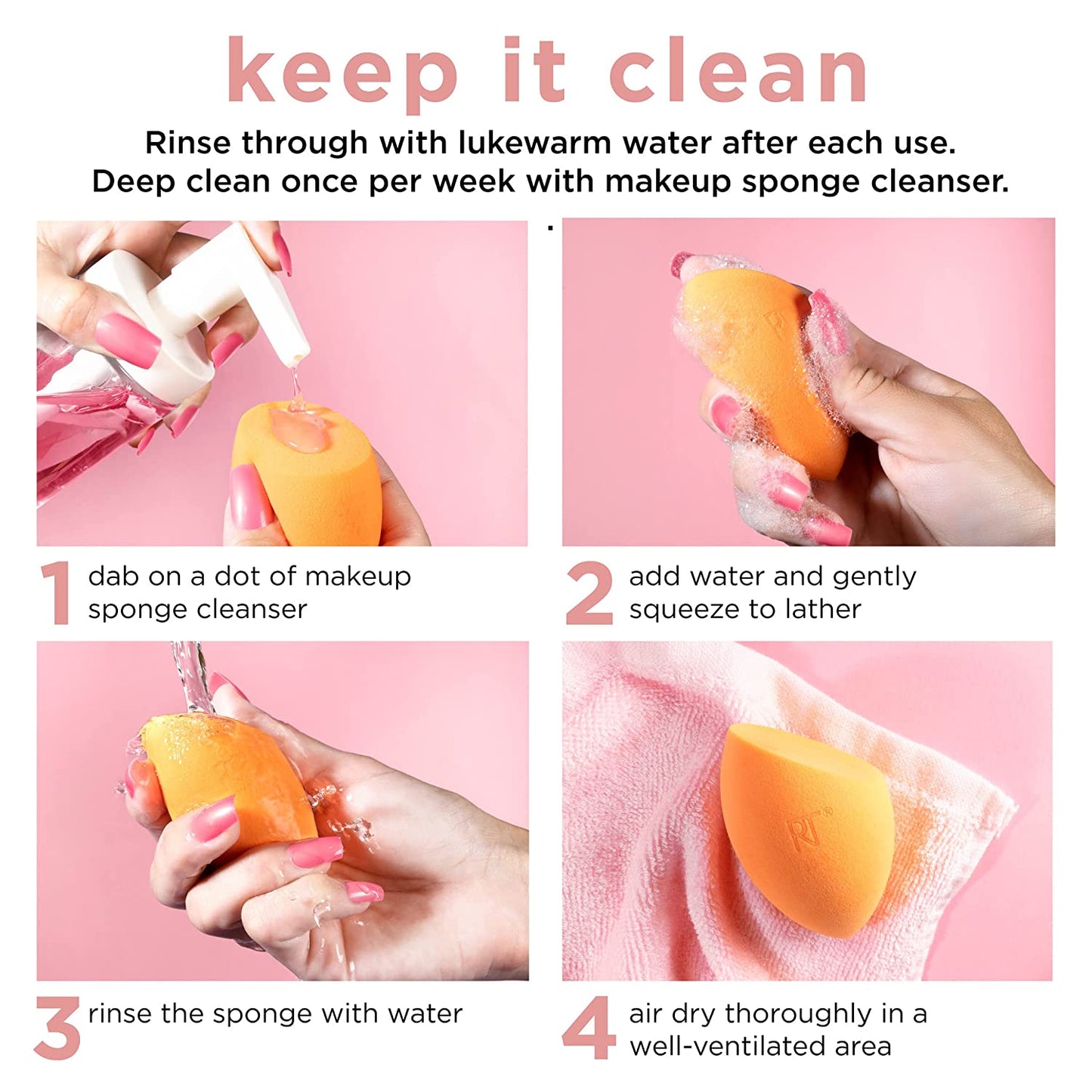 keep it clean

Rinse through with lukewarm water after each use.
Deep clean once per week with makeup sponge cleanser.

1 dab on a dot of makeup sponge cleanser

2 add water and gently squeeze to lather

3 rinse the sponge with water

RT®

4 air dry thoroughly in a well-ventilated area