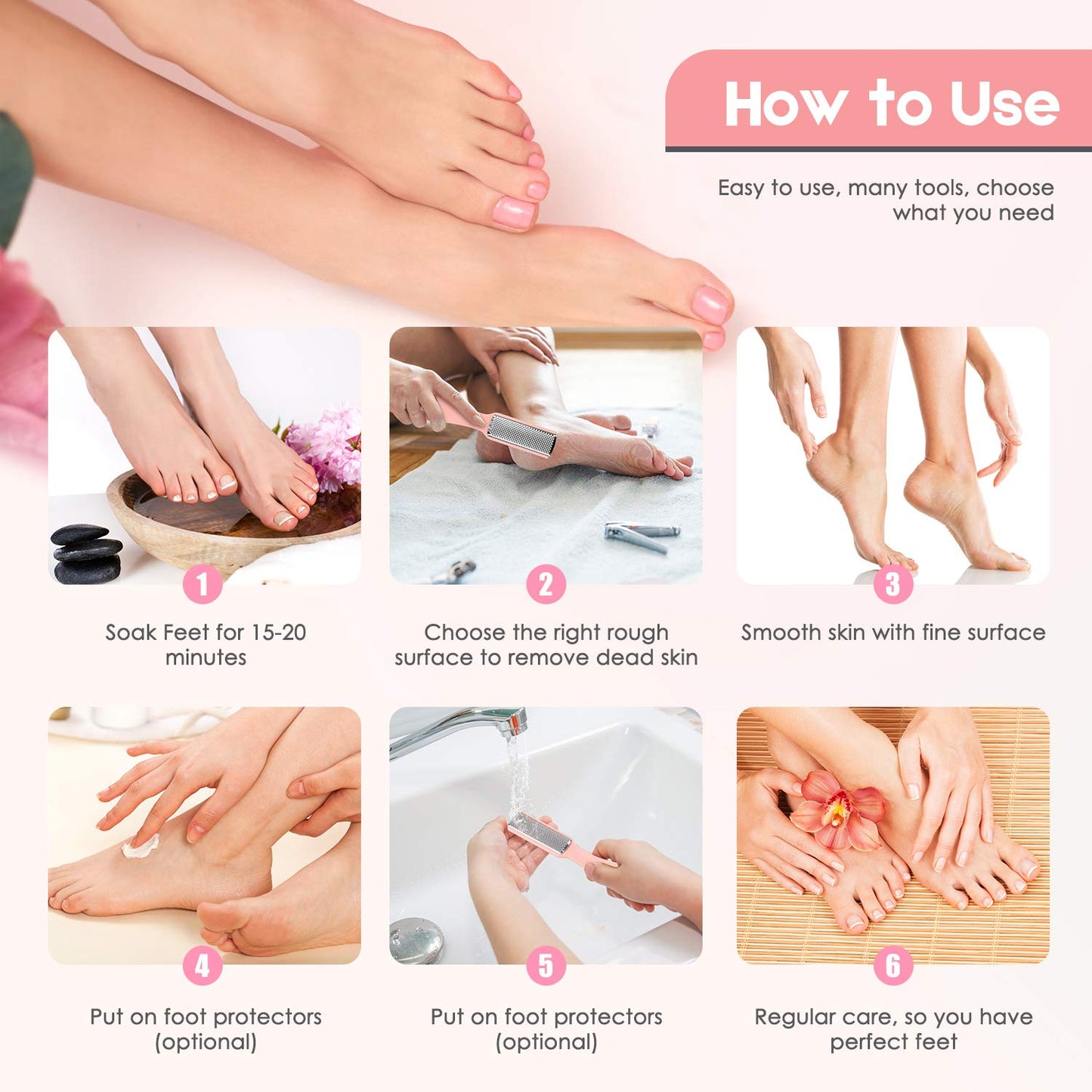 How to Use

Easy to use, many tools, choose what you need

1
Soak Feet for 15-20 minutes

2
Choose the right rough surface to remove dead skin

3
Smooth skin with fine surface

4
Put on foot protectors (optional)

5
Put on foot protectors (optional)

6
Regular care, so you have perfect feet