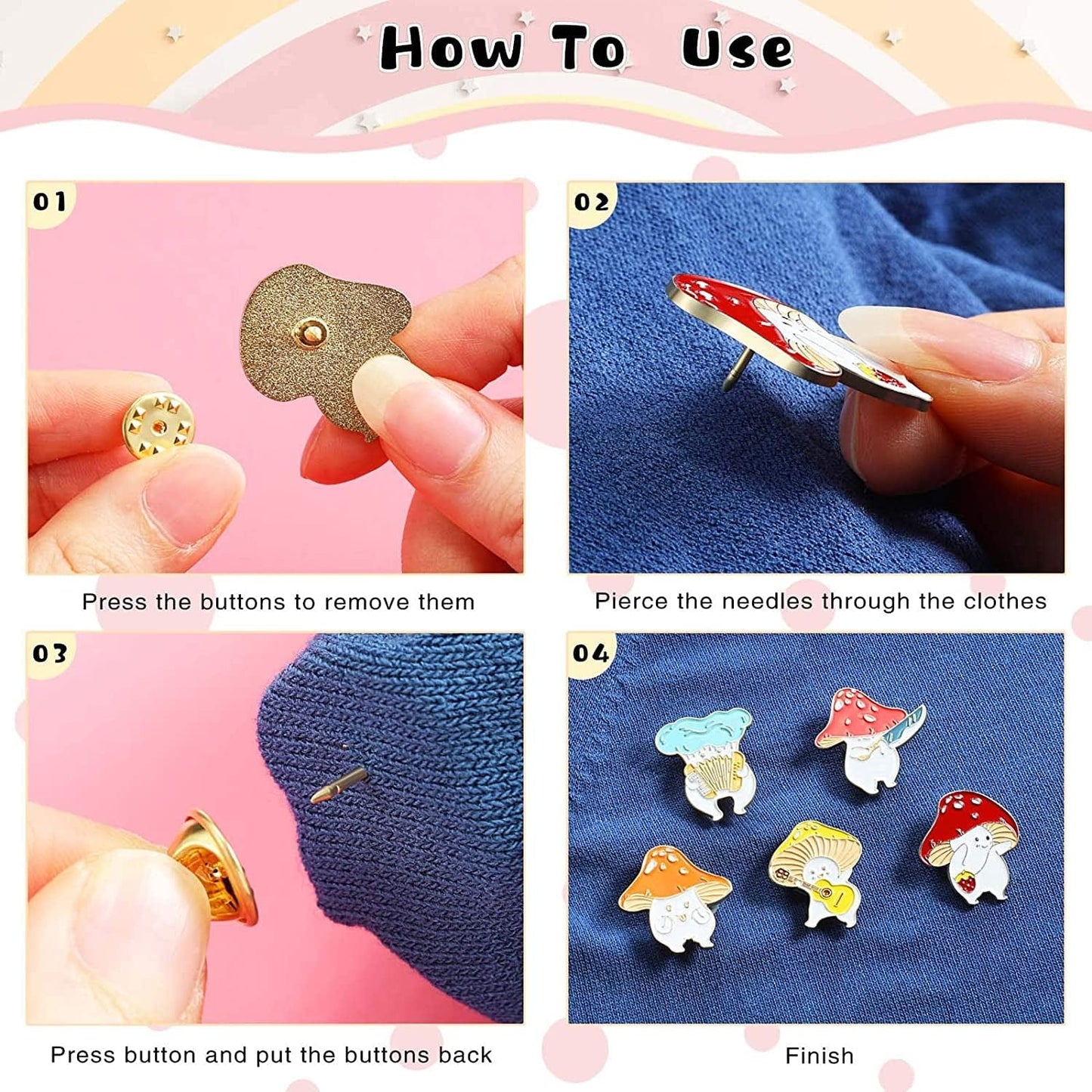 How To Use

01

Press the buttons to remove them

02

Pierce the needles through the clothes

03

Press button and put the buttons back

04

Finish