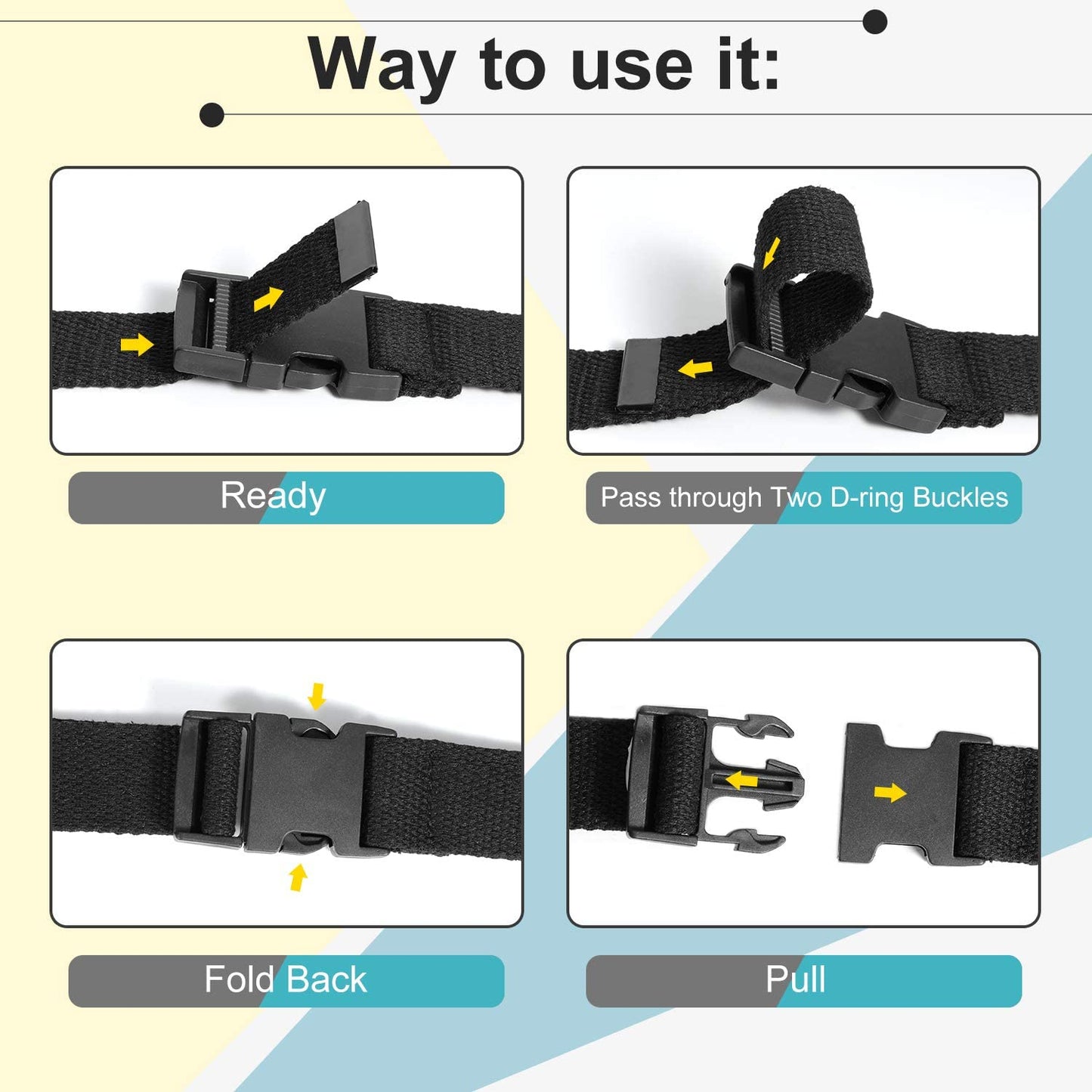 Way to use it:

Ready

Pass through Two D-ring Buckles

Fold Back

Pull